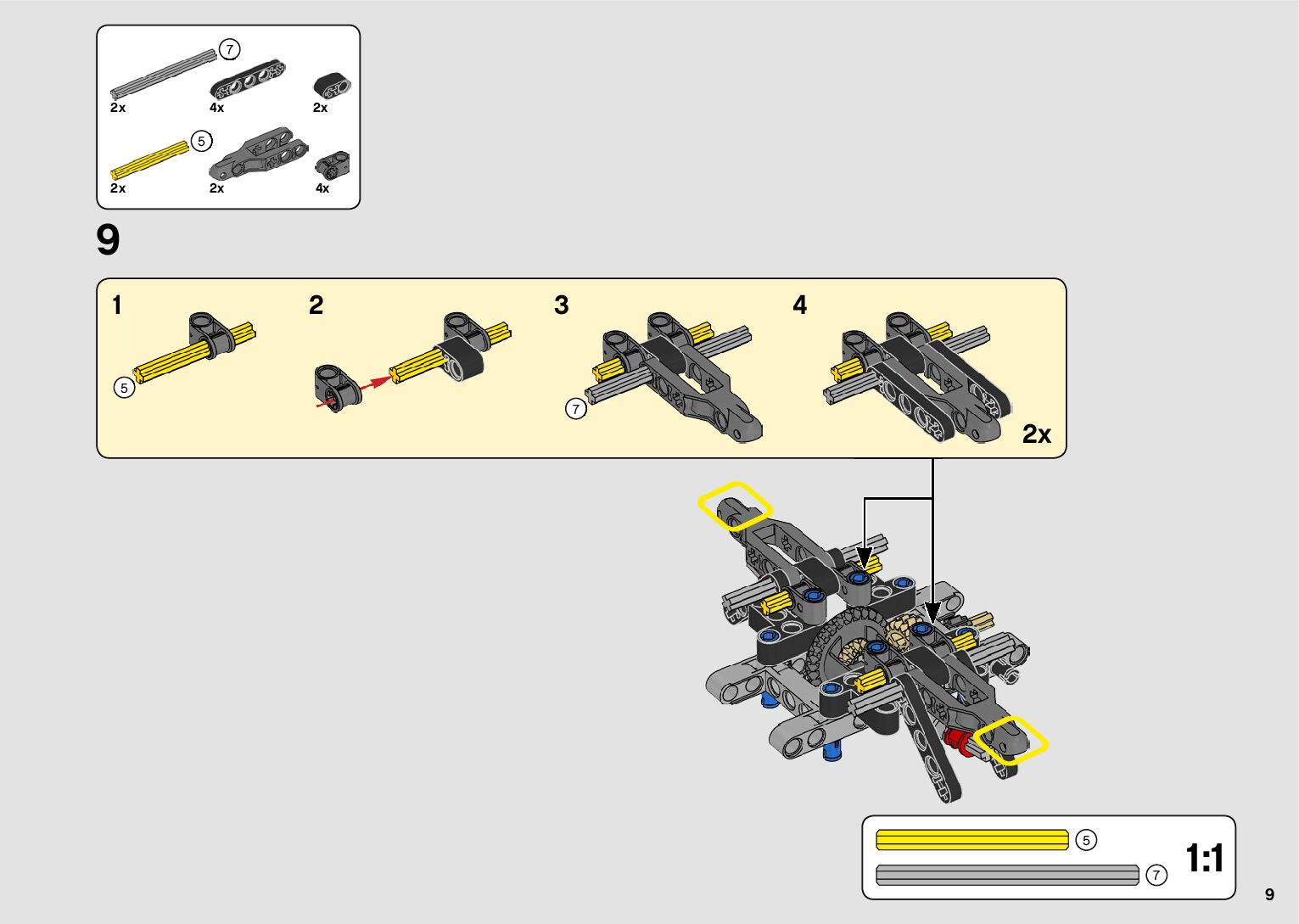 7
2x
4x
2x
5
2x
2x
4x

9

1
5
2
3
7
4
2x

5
7
1:1

9