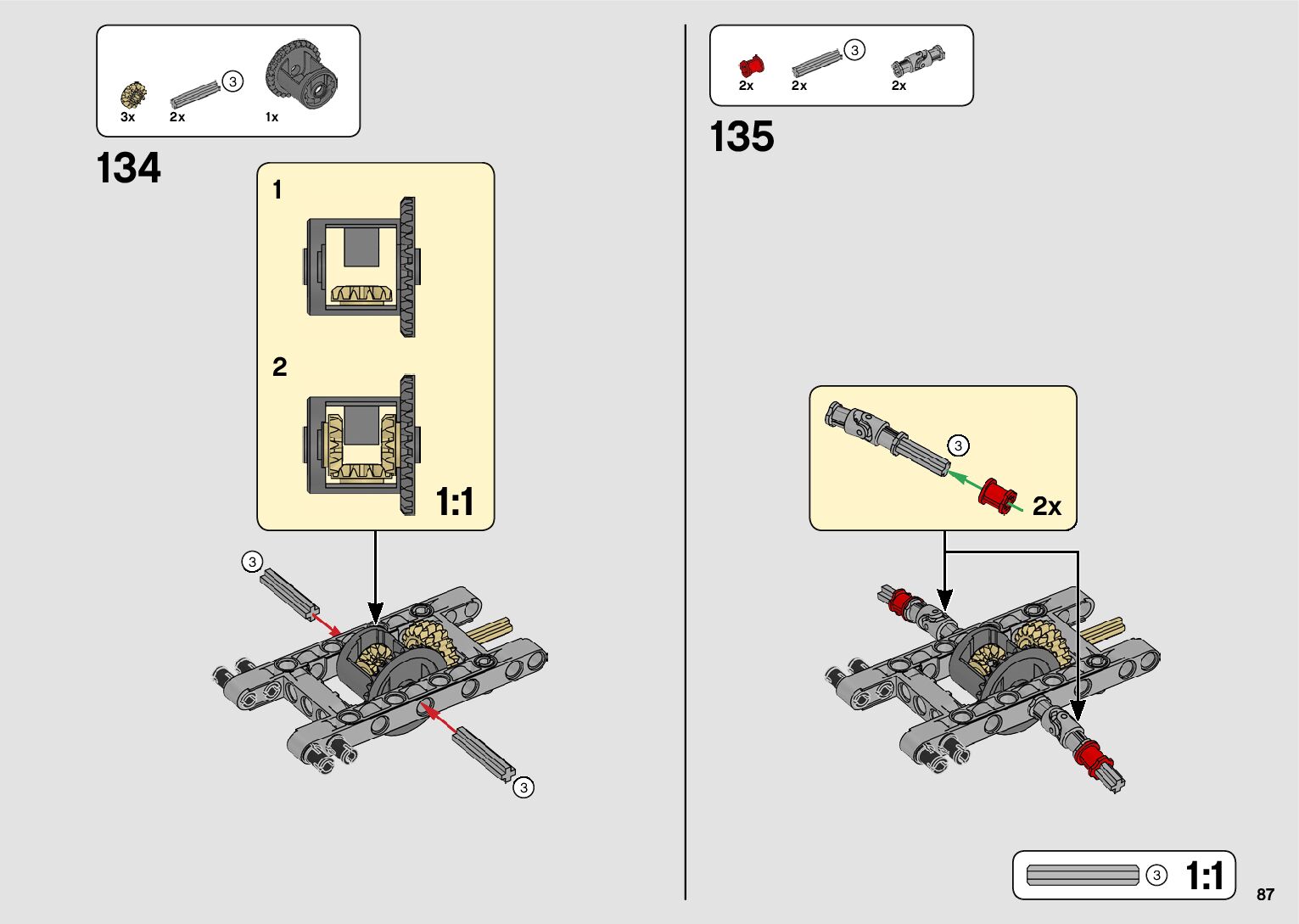 3x 2x 3 1x

134

1

2

1:1

3

3

2x 2x 3 2x

135

3

2x

3 1:1

87