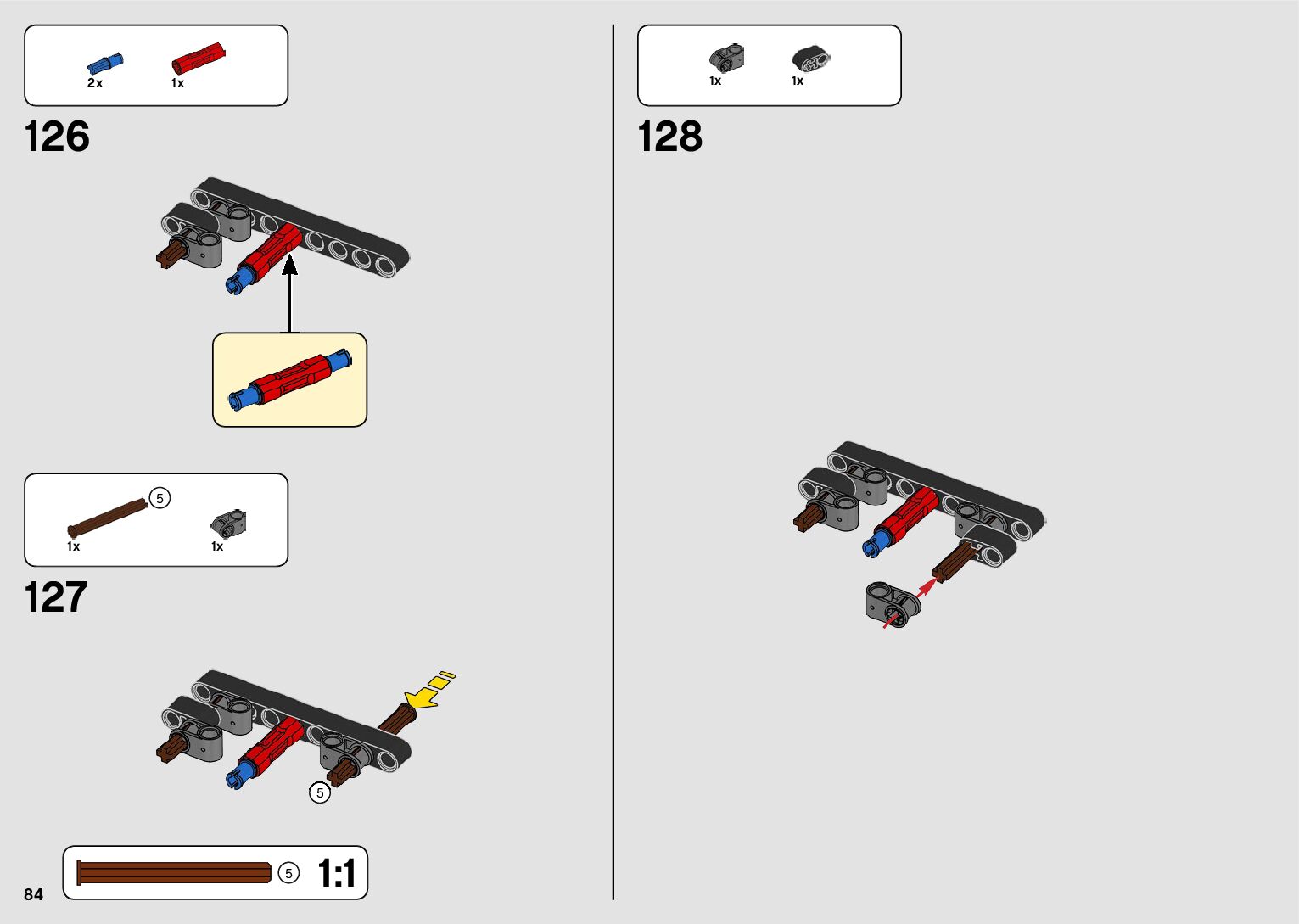 2x
1x

126

5
1x
1x

127

5

5
1:1

84

1x
1x

128