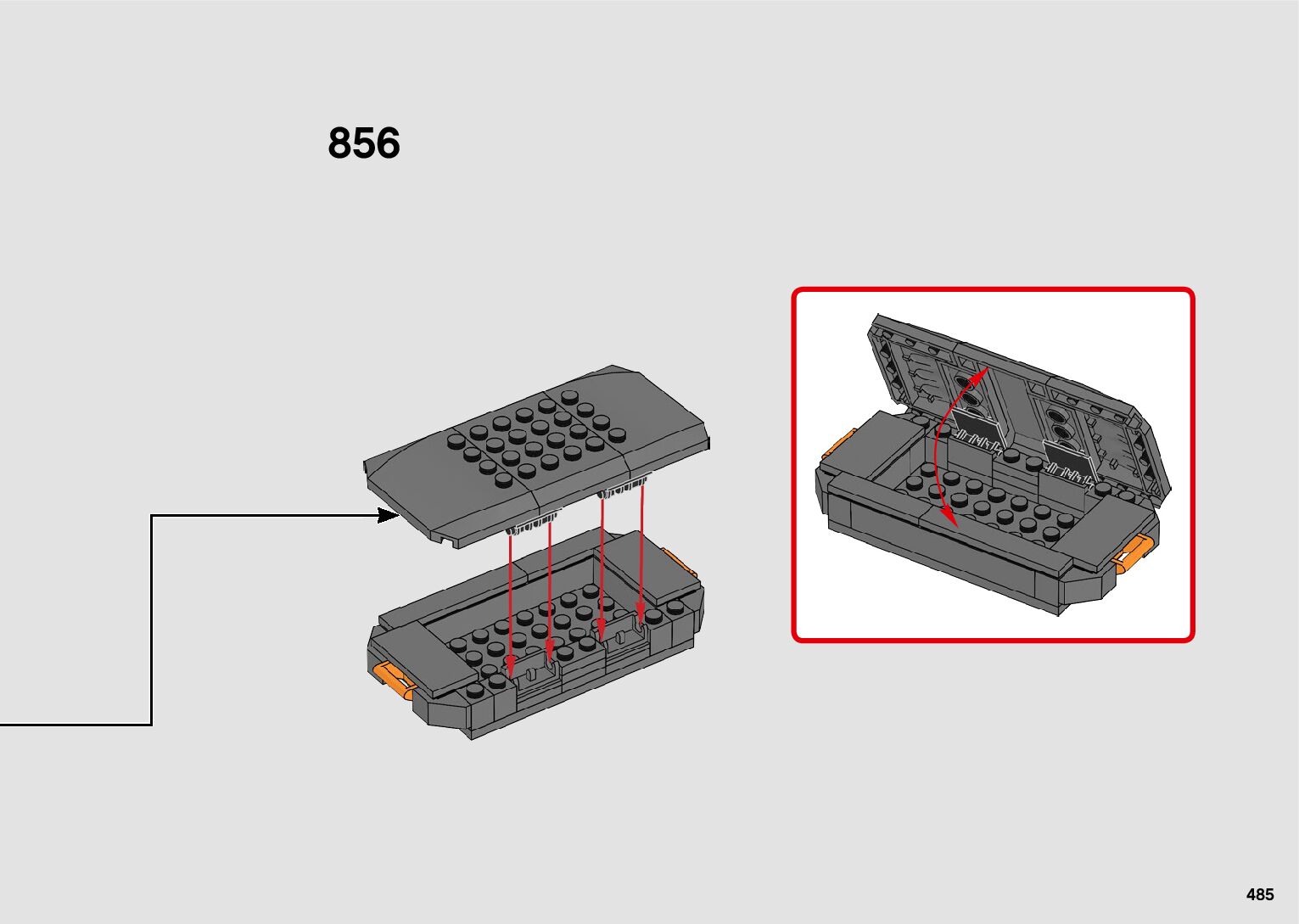 856

485