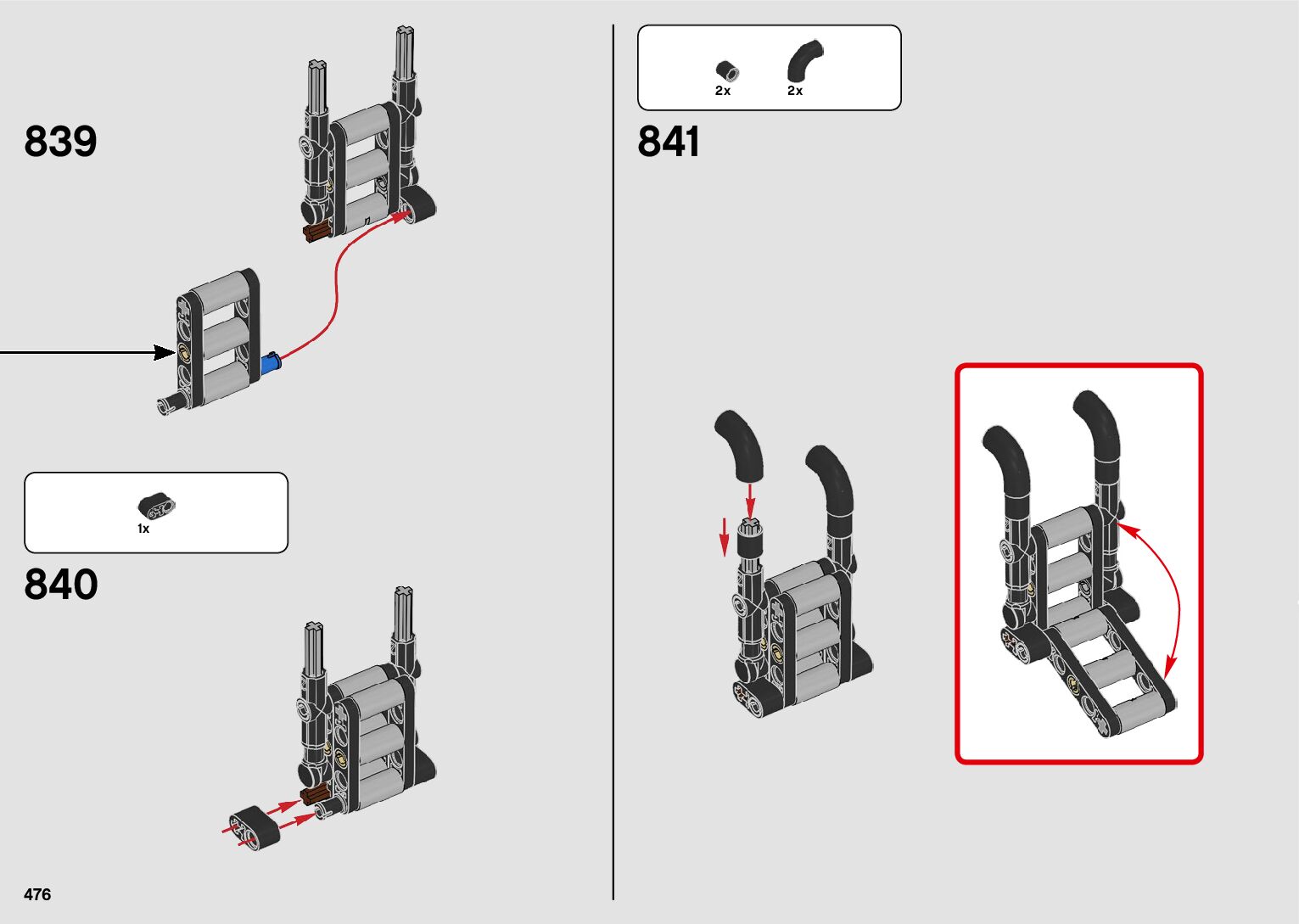 839

1x

840

476

2x 2x

841