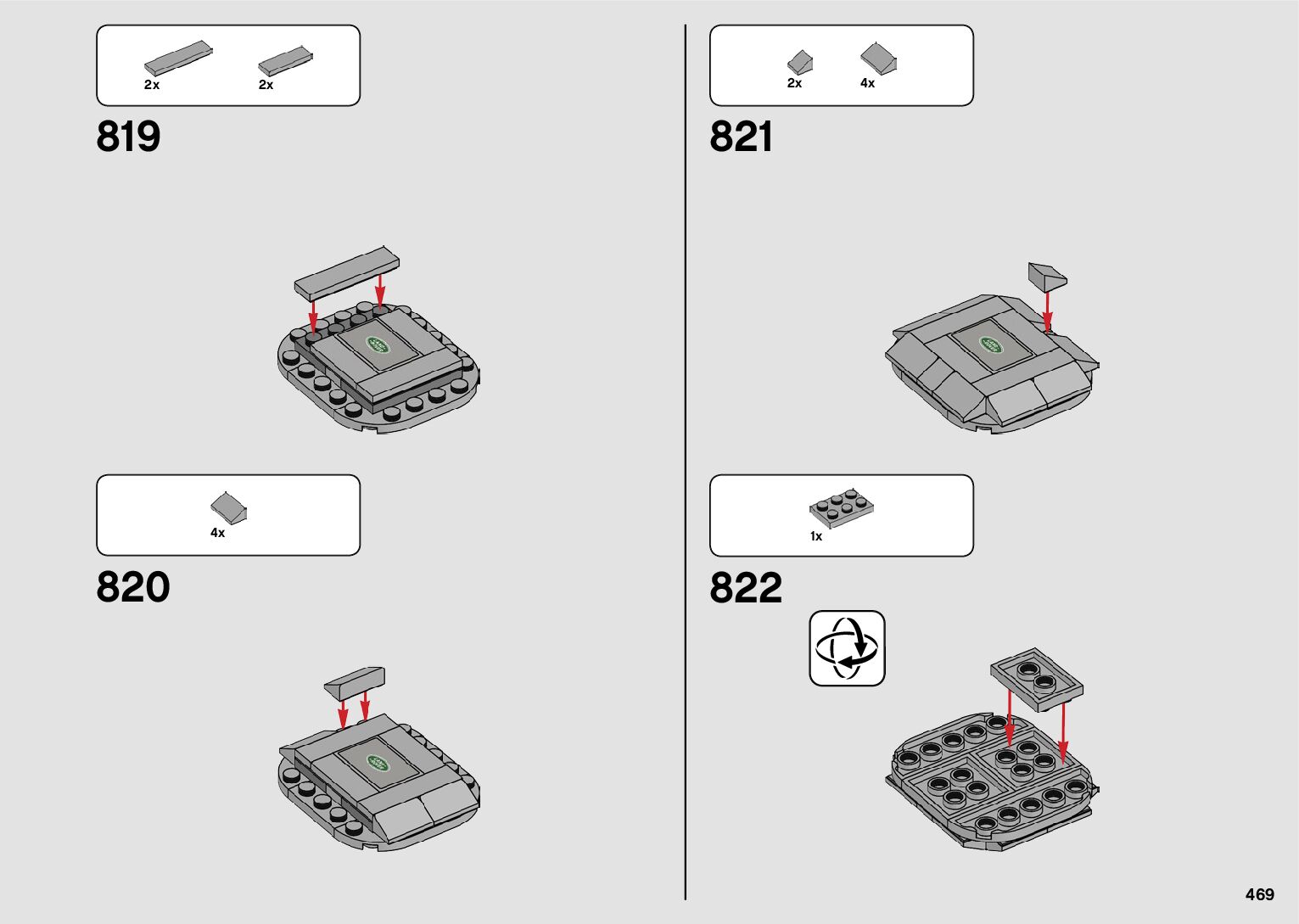 2x 2x

819

4x

820

2x 4x

821

1x

822

469