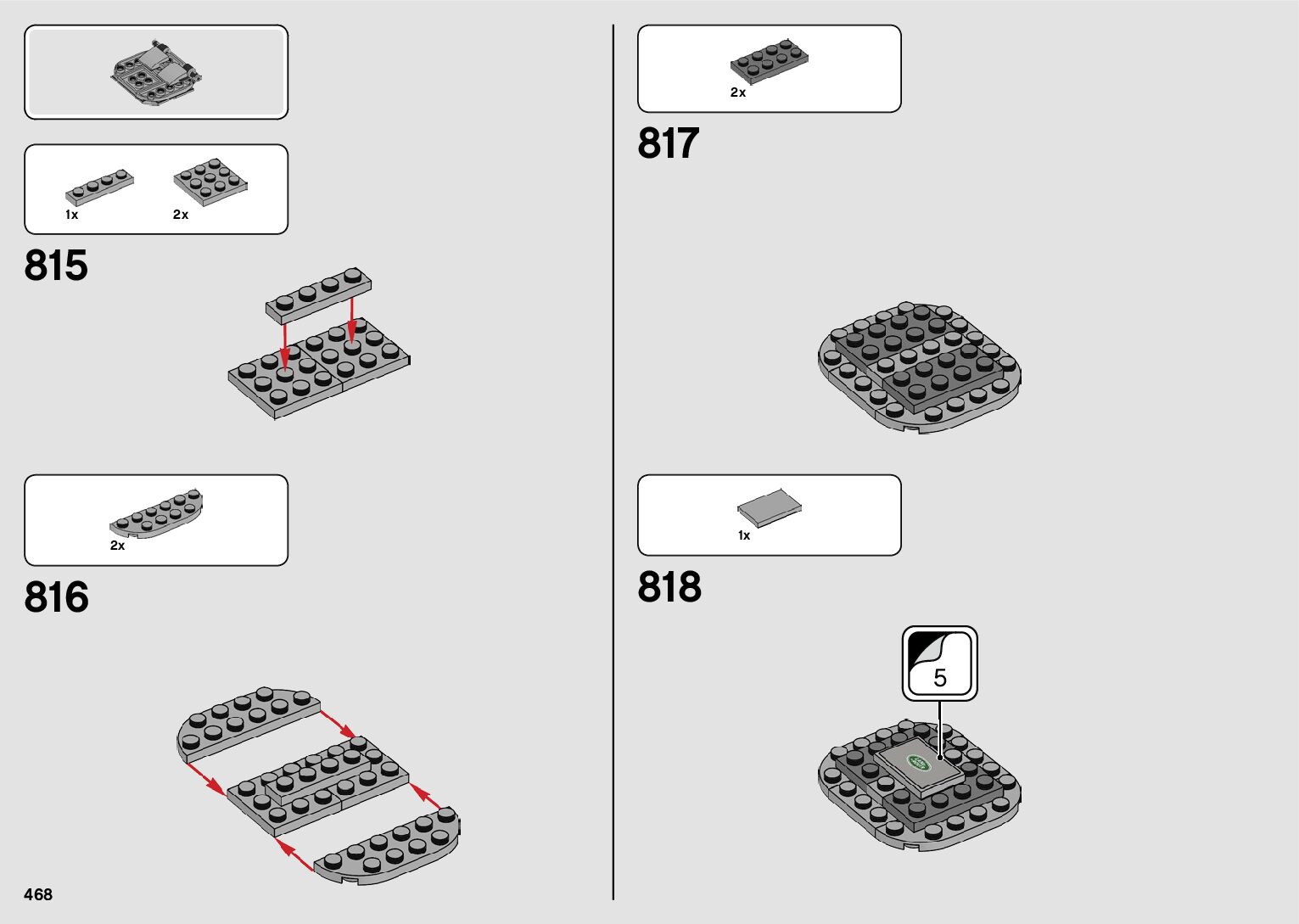 1x
2x

815

2x

816

468

2x

817

1x

818

5