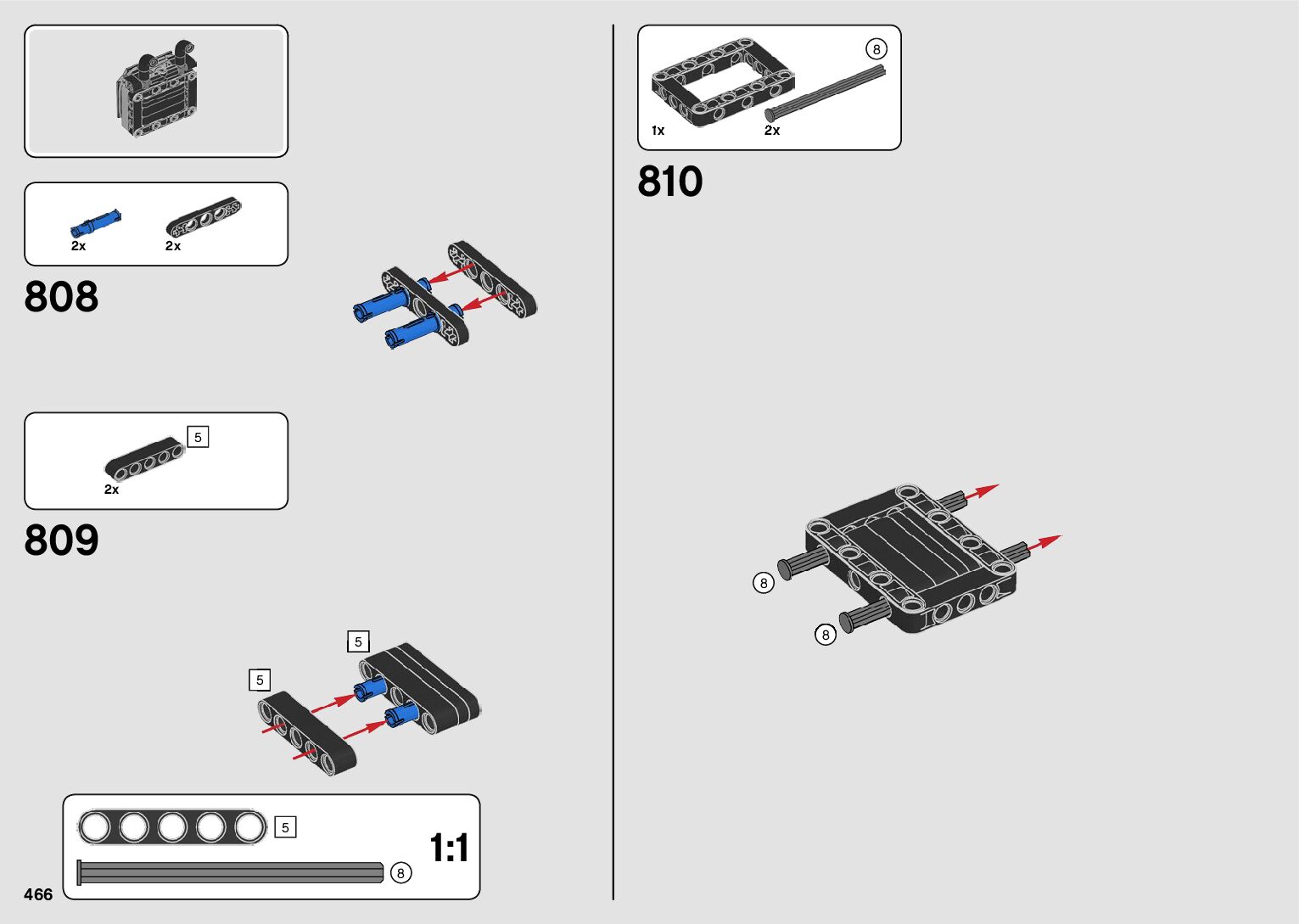 2x
2x

808

5
2x

809

5
5

5
8
1:1

466

8
1x
2x

810

8
8