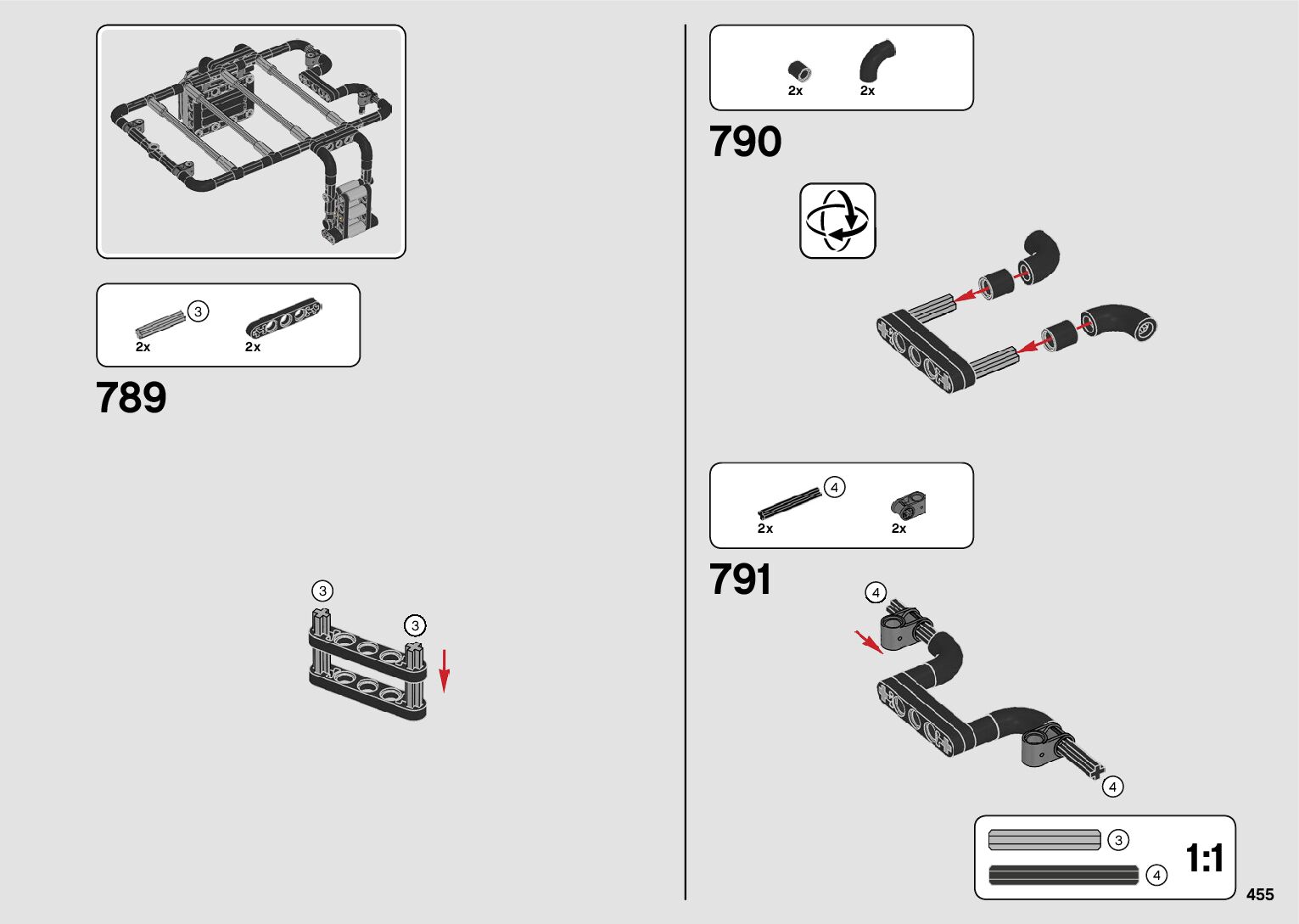 3
2x
2x

789

3

3

2x
2x

790

4
2x
2x

791

4

4

3
4
1:1

455