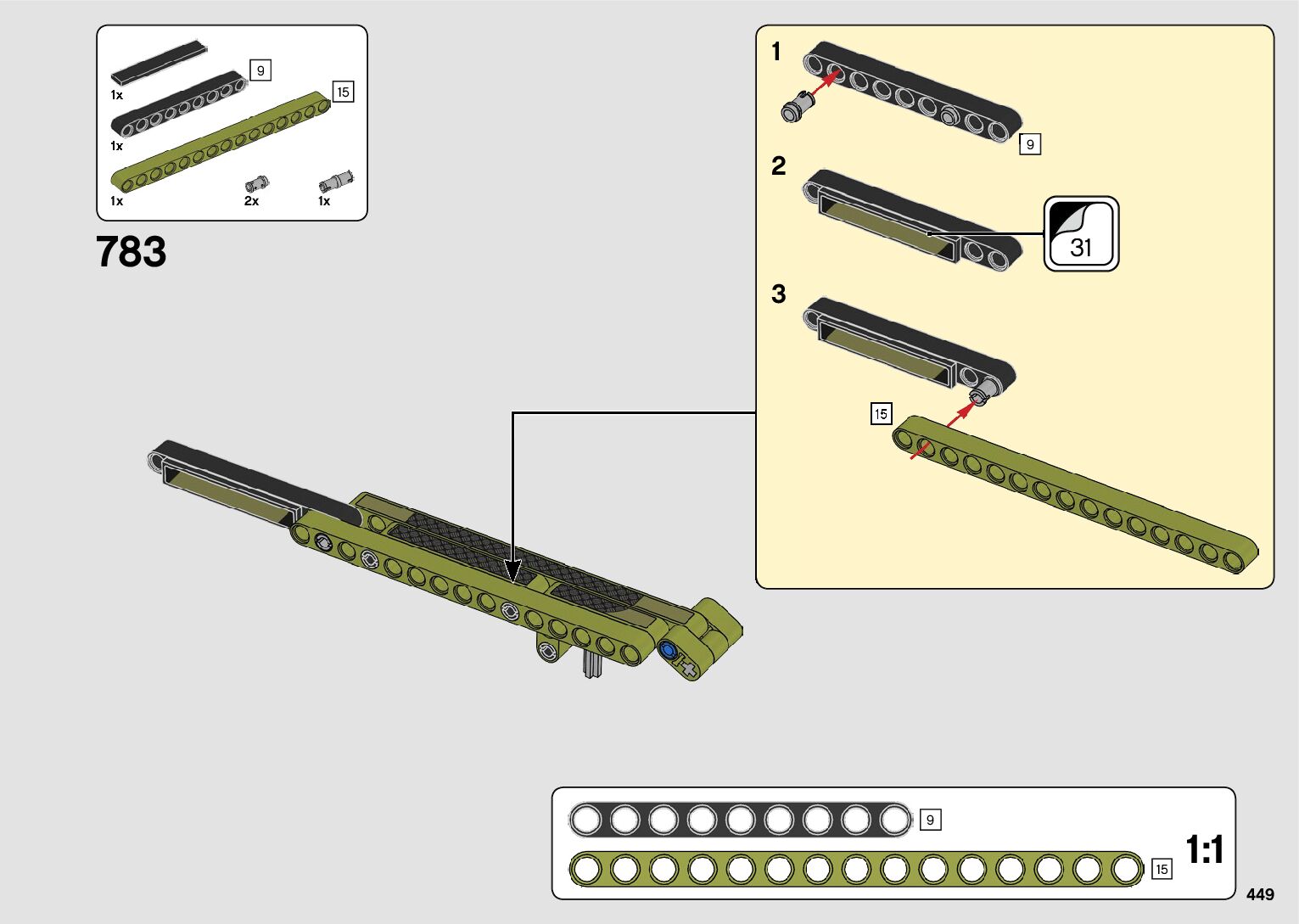 1x
9
1x
15
1x
2x
1x

783

1
9
2
31
3
15

9
15
1:1

449