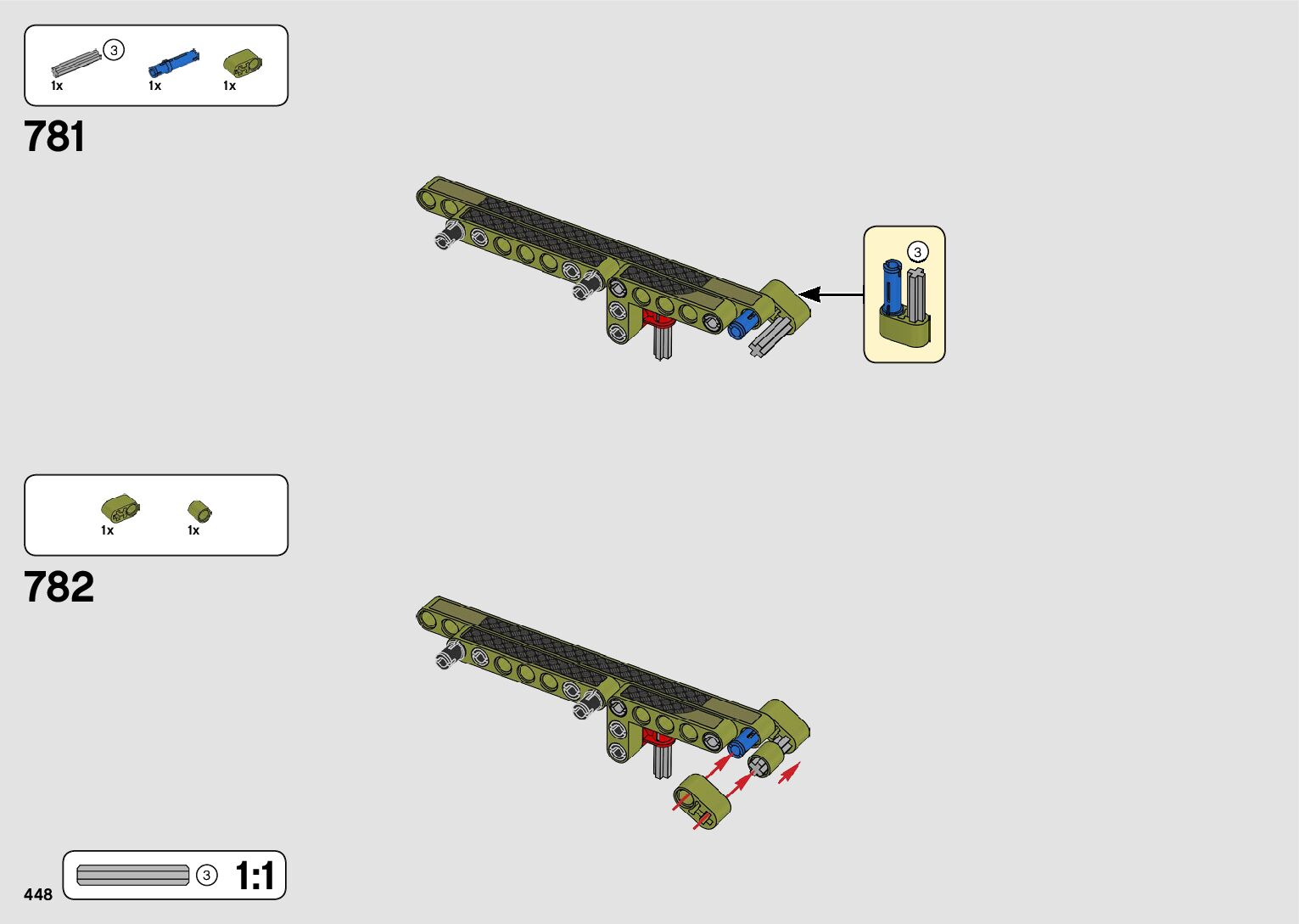 3
1x
1x
1x

781

3

1x
1x

782

448
3
1:1