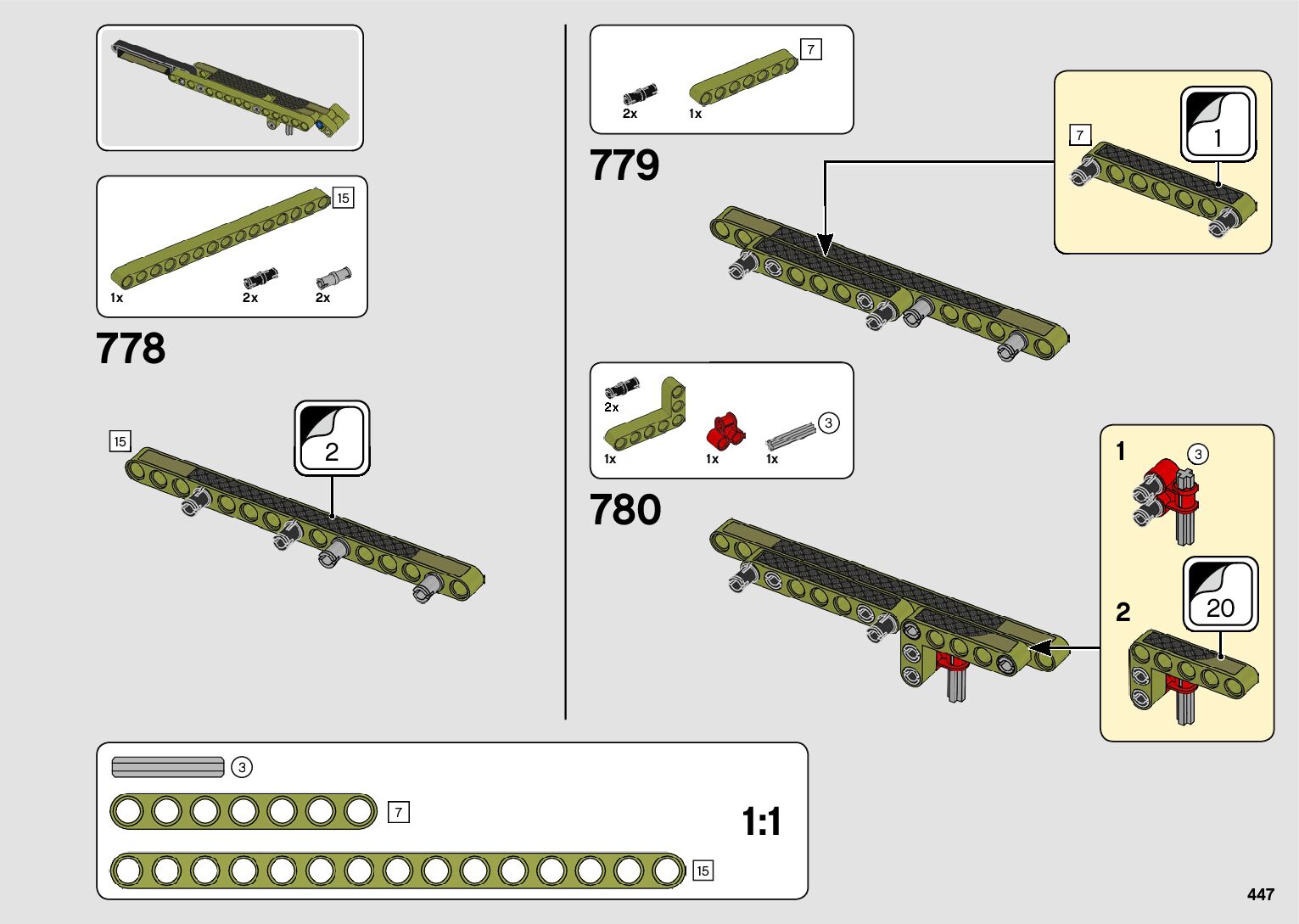 15
1x
2x
2x

778

15
2

7
2x
1x

779

7
1

2x
1x
1x
1x
3

780

1
3
2
20

3
7
1:1
15

447