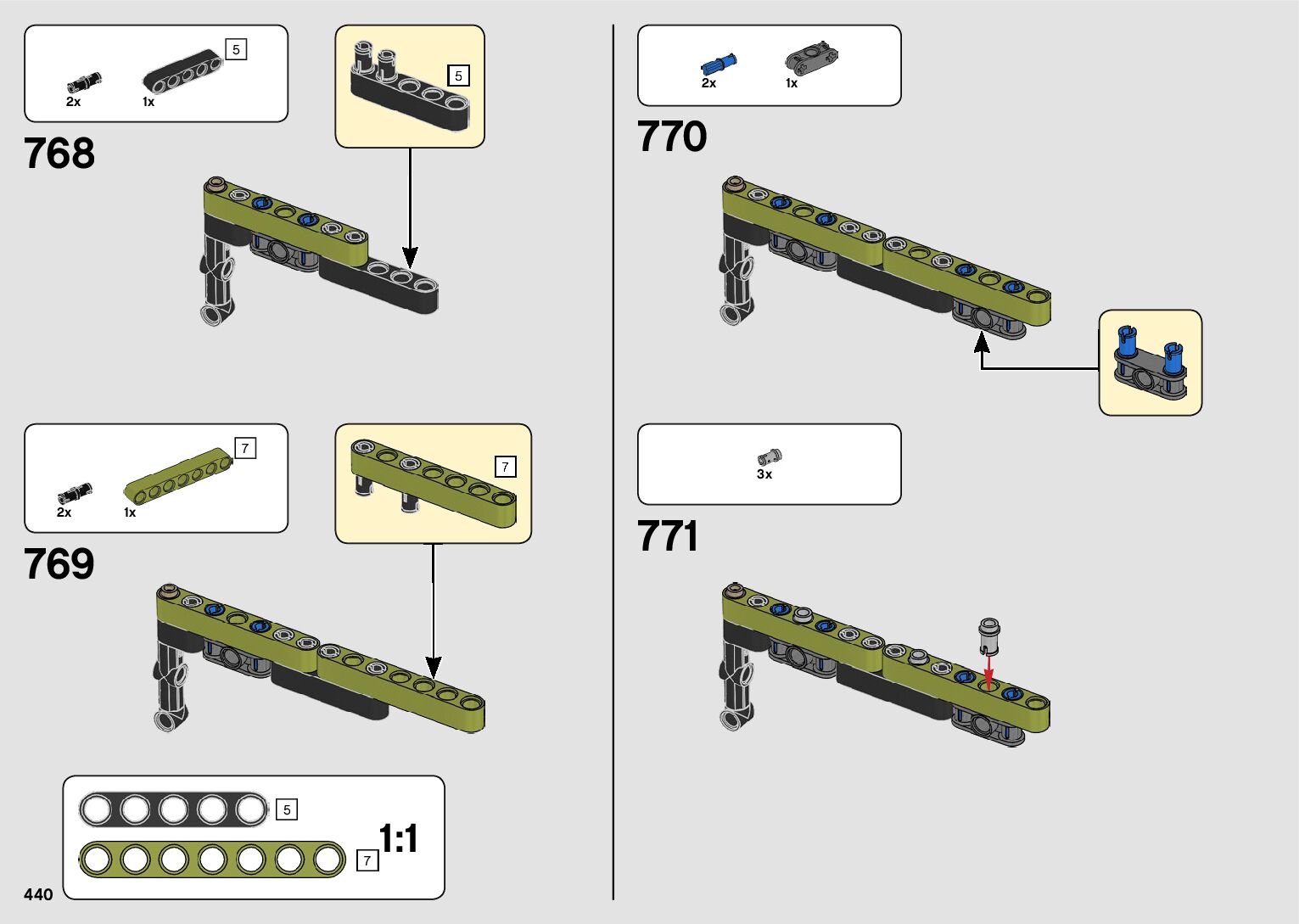 2x 1x 5

5

768

2x 1x 7

7

769

5

7

1:1

440

2x 1x

770

3x

771