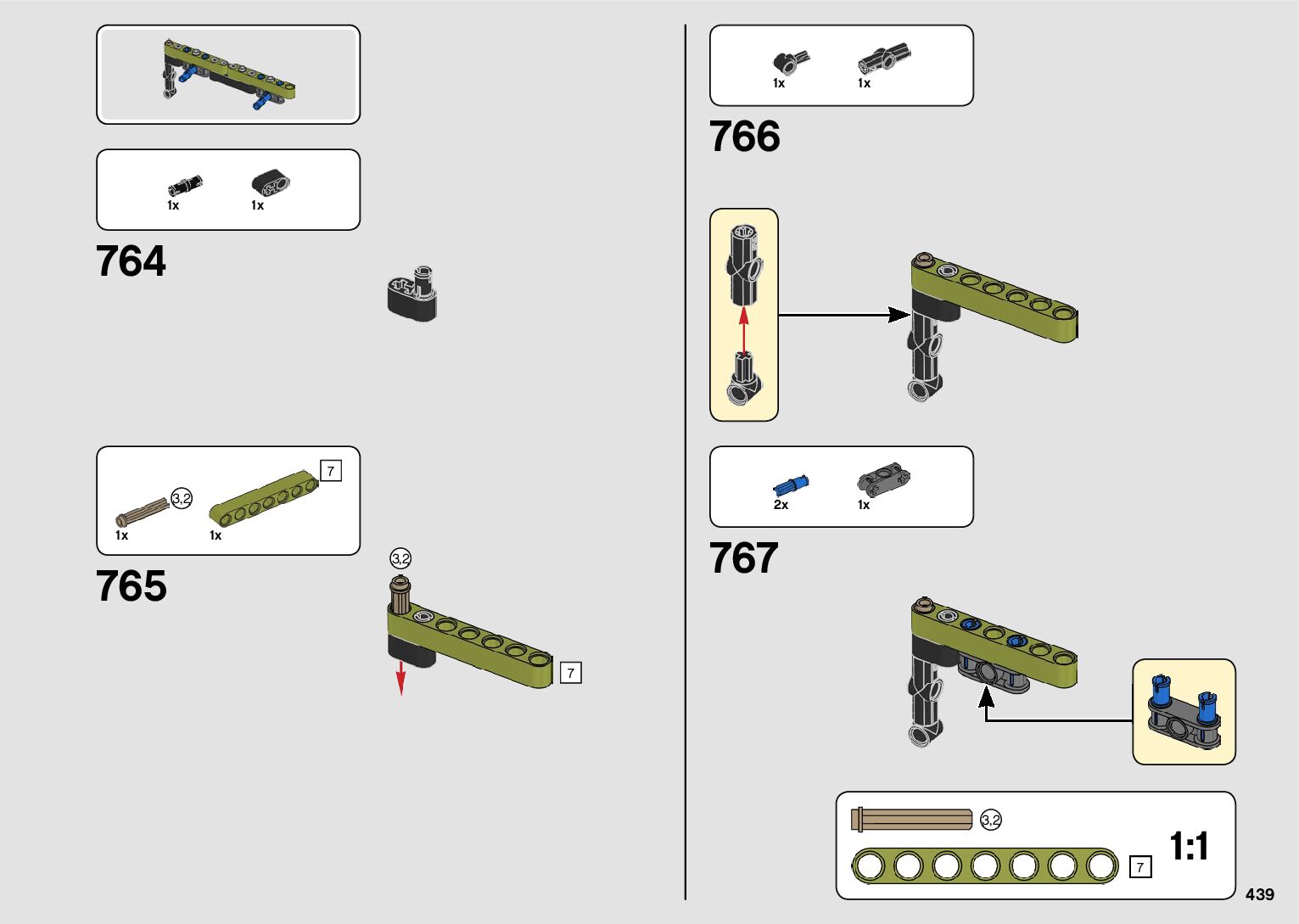 1x 1x

764

3,2 7

1x 1x

765

3,2

7

1x 1x

766

2x 1x

767

3,2

7

1:1

439