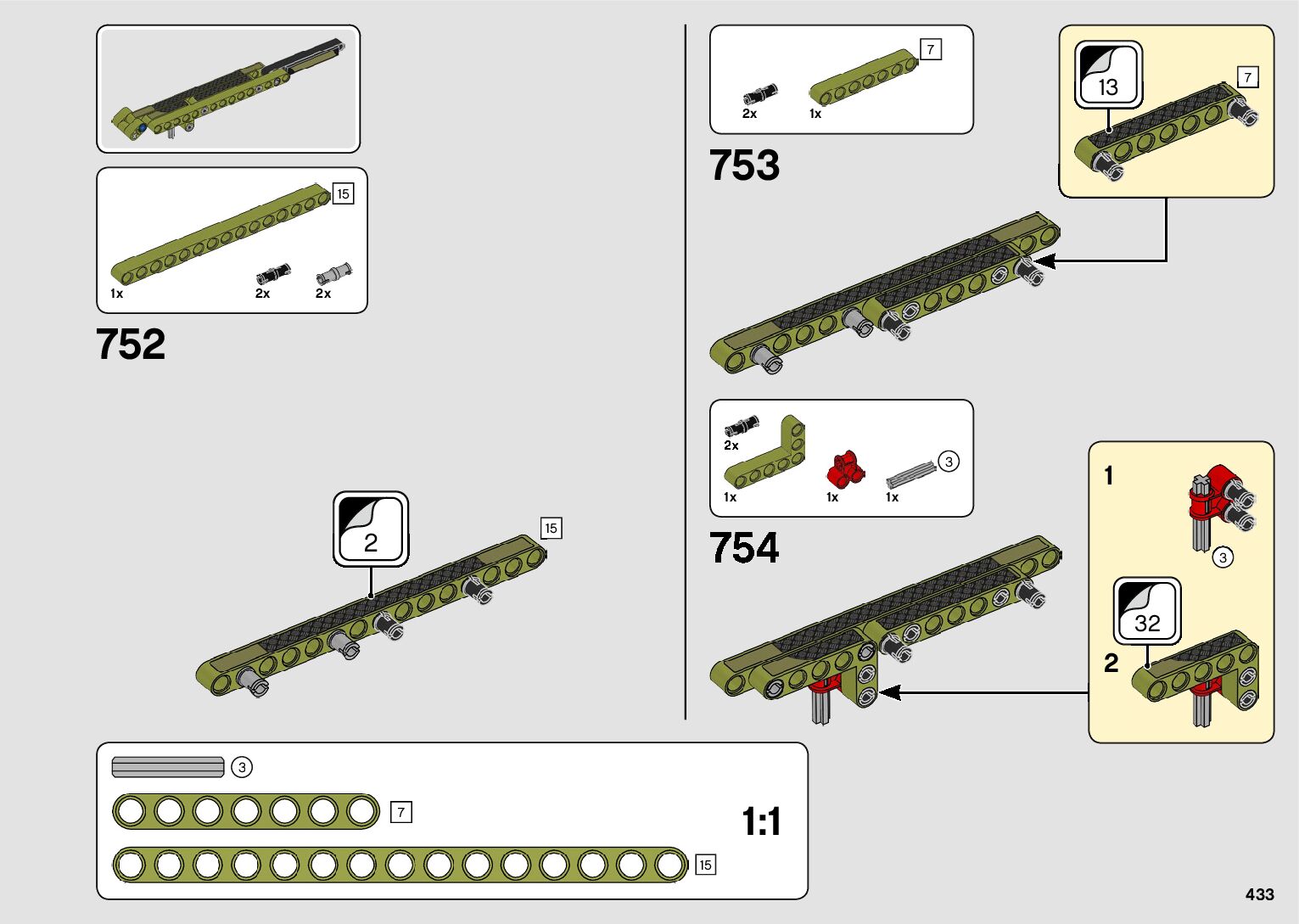 15

1x

2x

2x

752

2

15

7

2x

1x

753

13

7

2x

1x

1x

1x

3

754

1

3

32

2

3

7

15

1:1

433