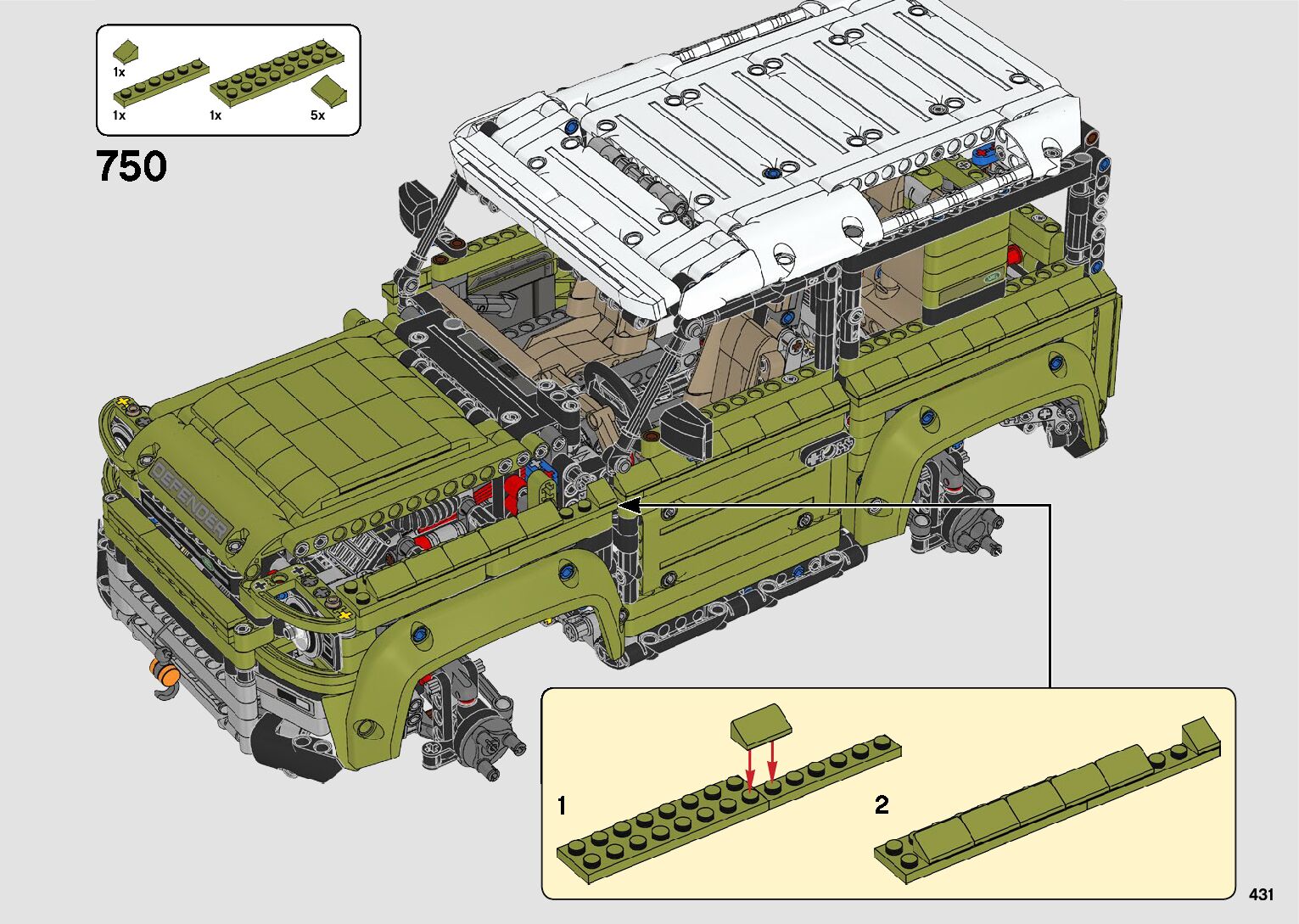 1x
1x
1x
5x
750
DEFENDER
1
2
431