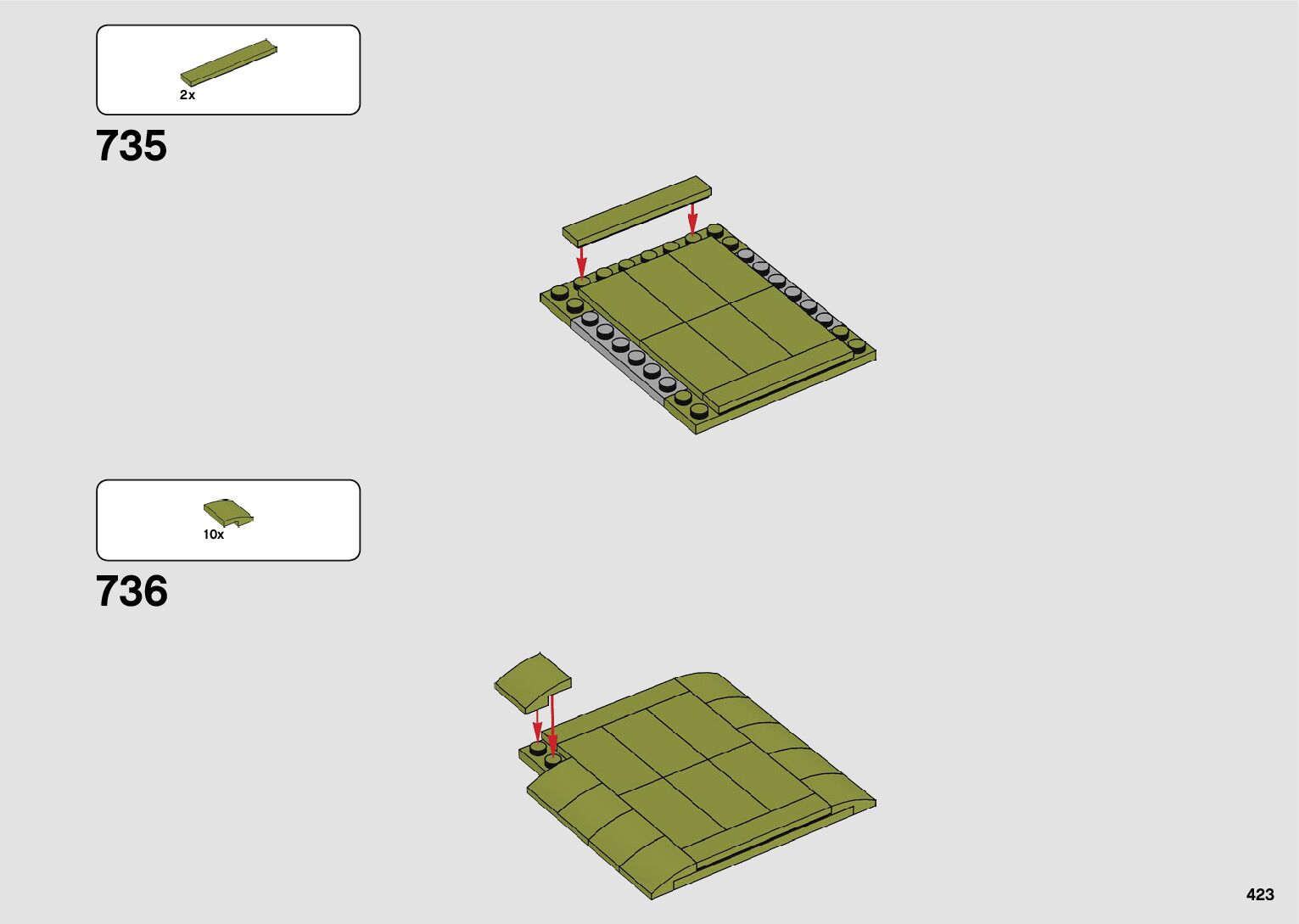 2x

735

10x

736

423