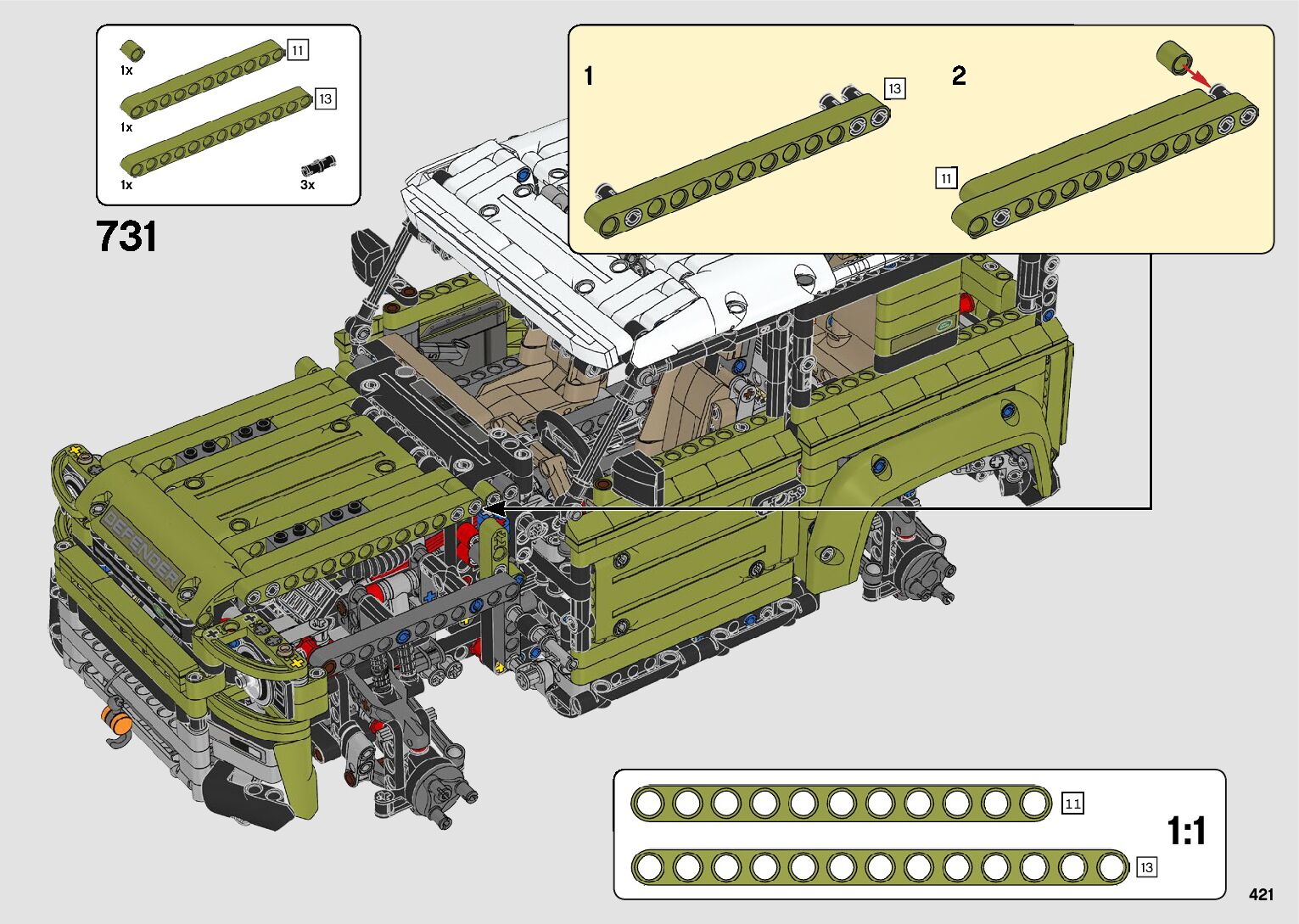 1x
11
1x
13
1x
3x

731

1
13
2
11

DEFENDER

11
13
1:1

421