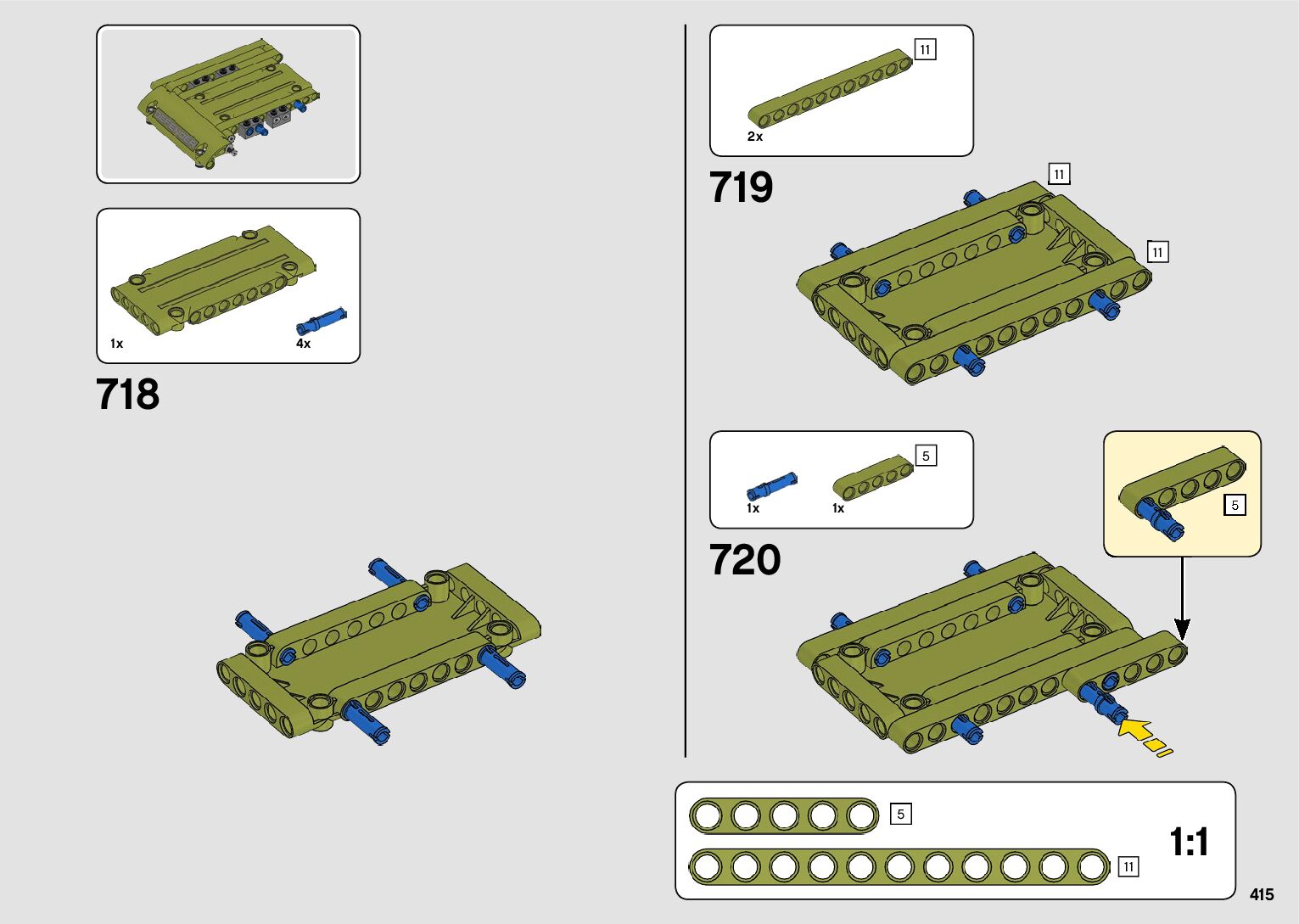 1x
4x
718

11
2x
719
11
11

5
1x
1x
720
5

5
11
1:1

415