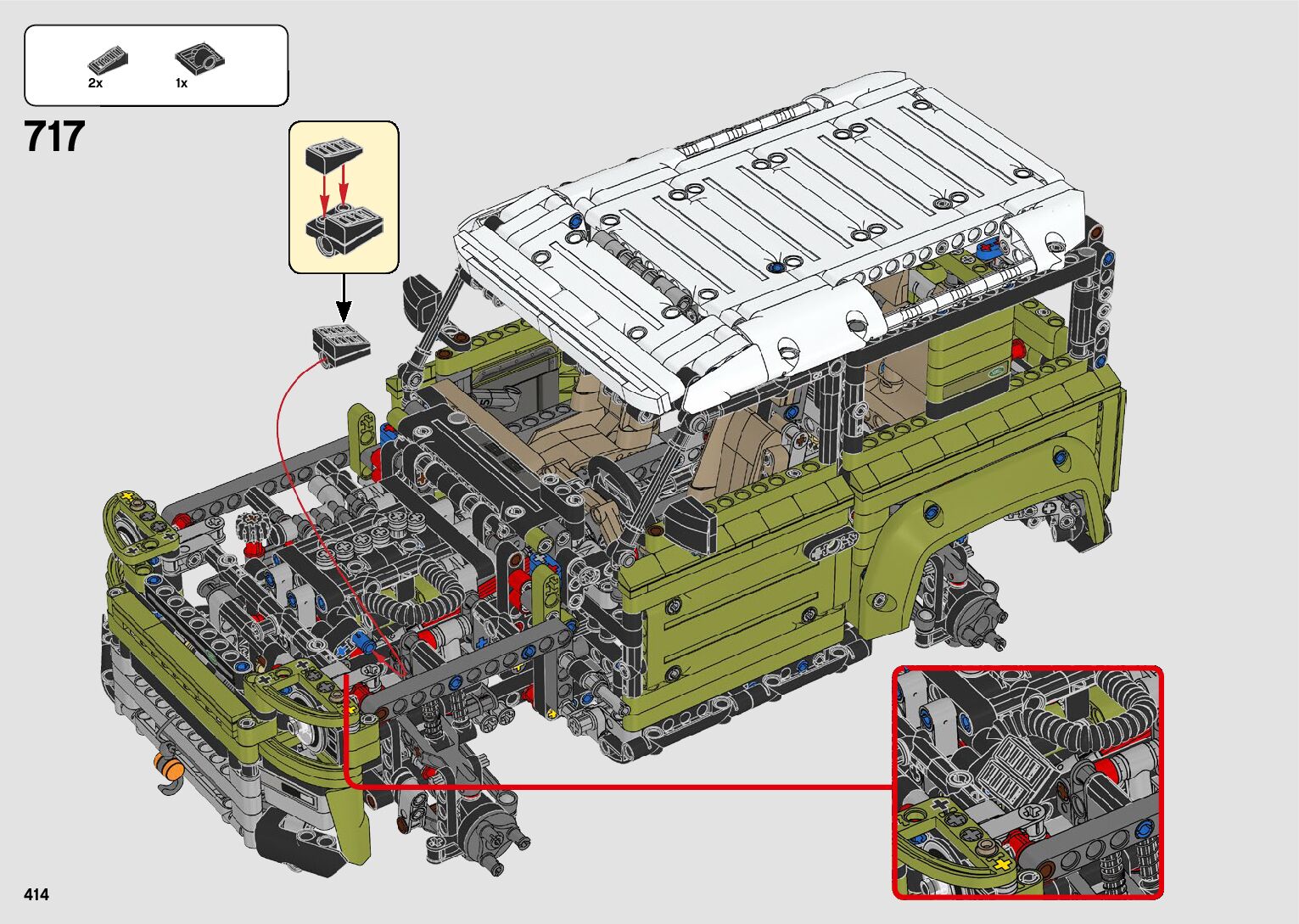 2x 1x

717

414