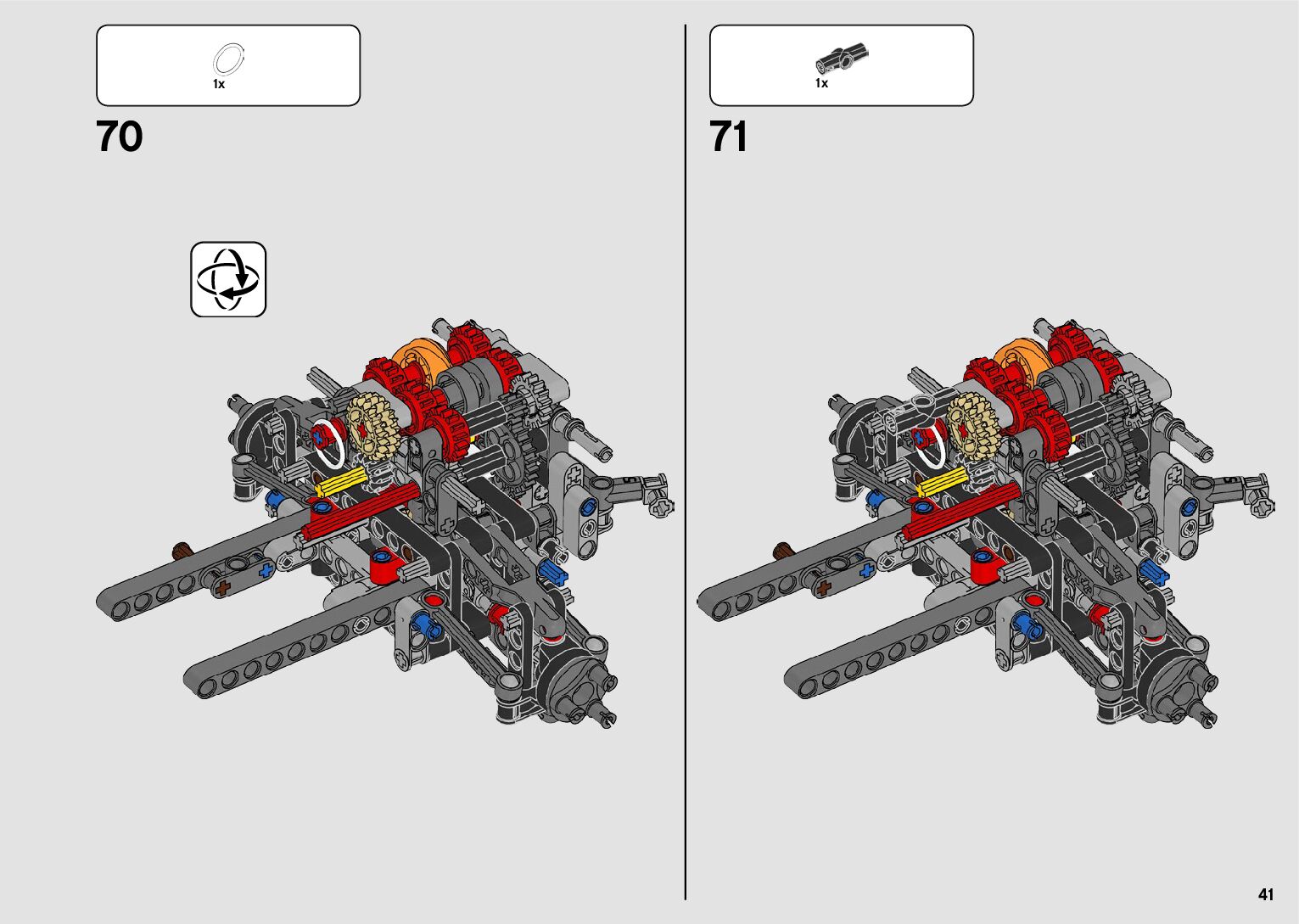 1x

70

1x

71

41