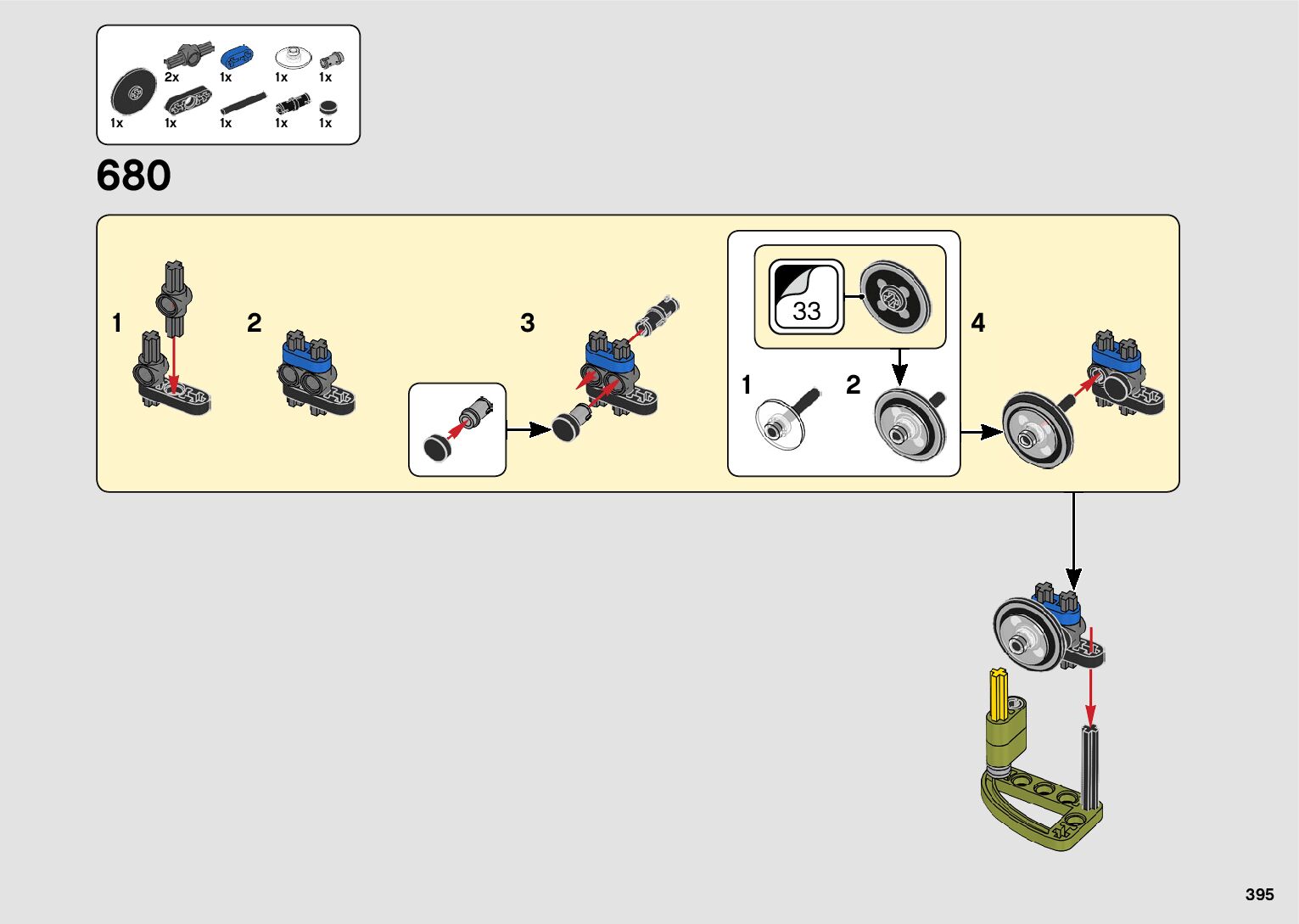 2x 1x 1x 1x
1x 1x 1x 1x 1x

680

1

2

3

33

1

2

4

395