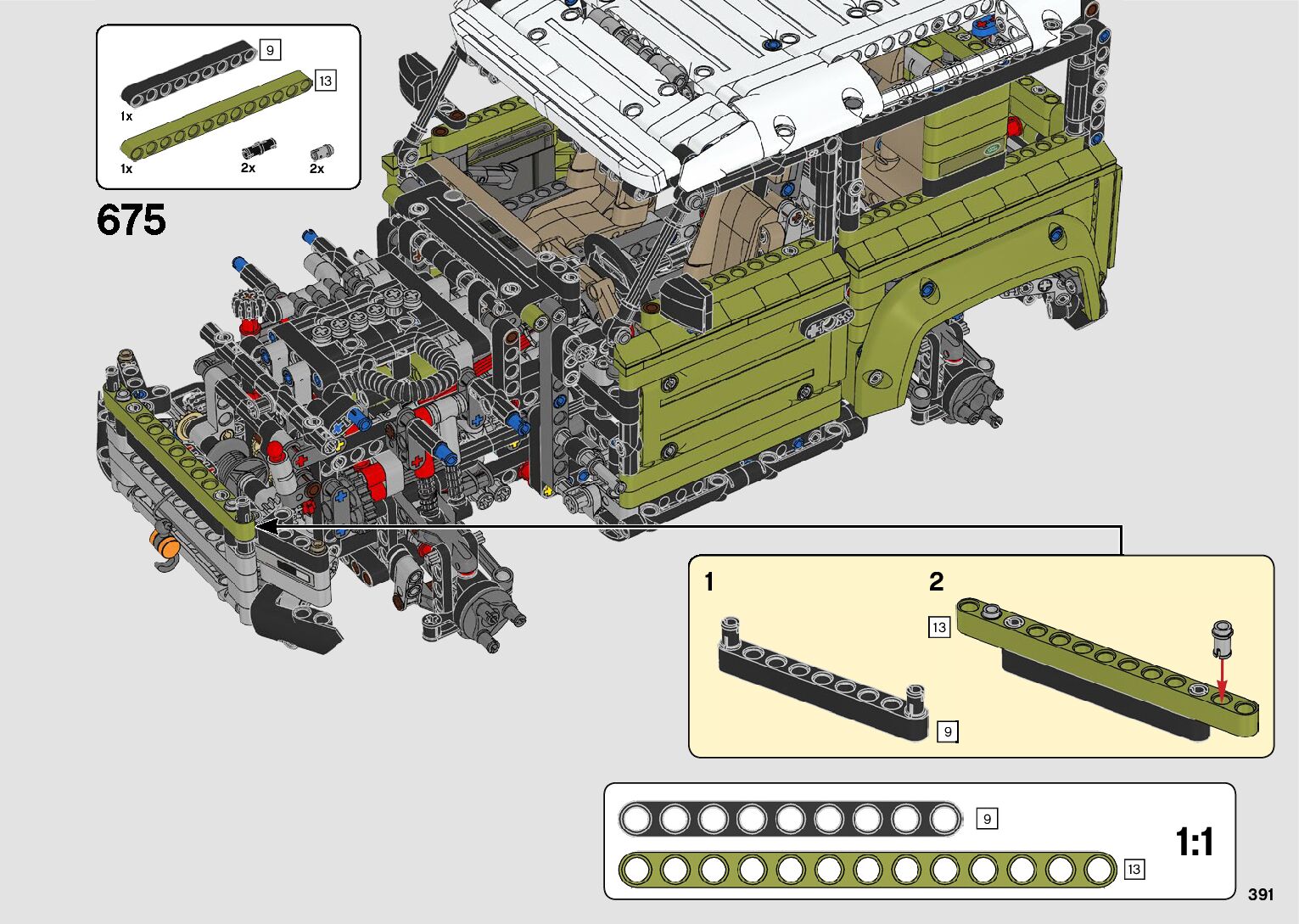 9
13
1x
1x
2x
2x

675

1
2
13
9

9
13
1:1

391