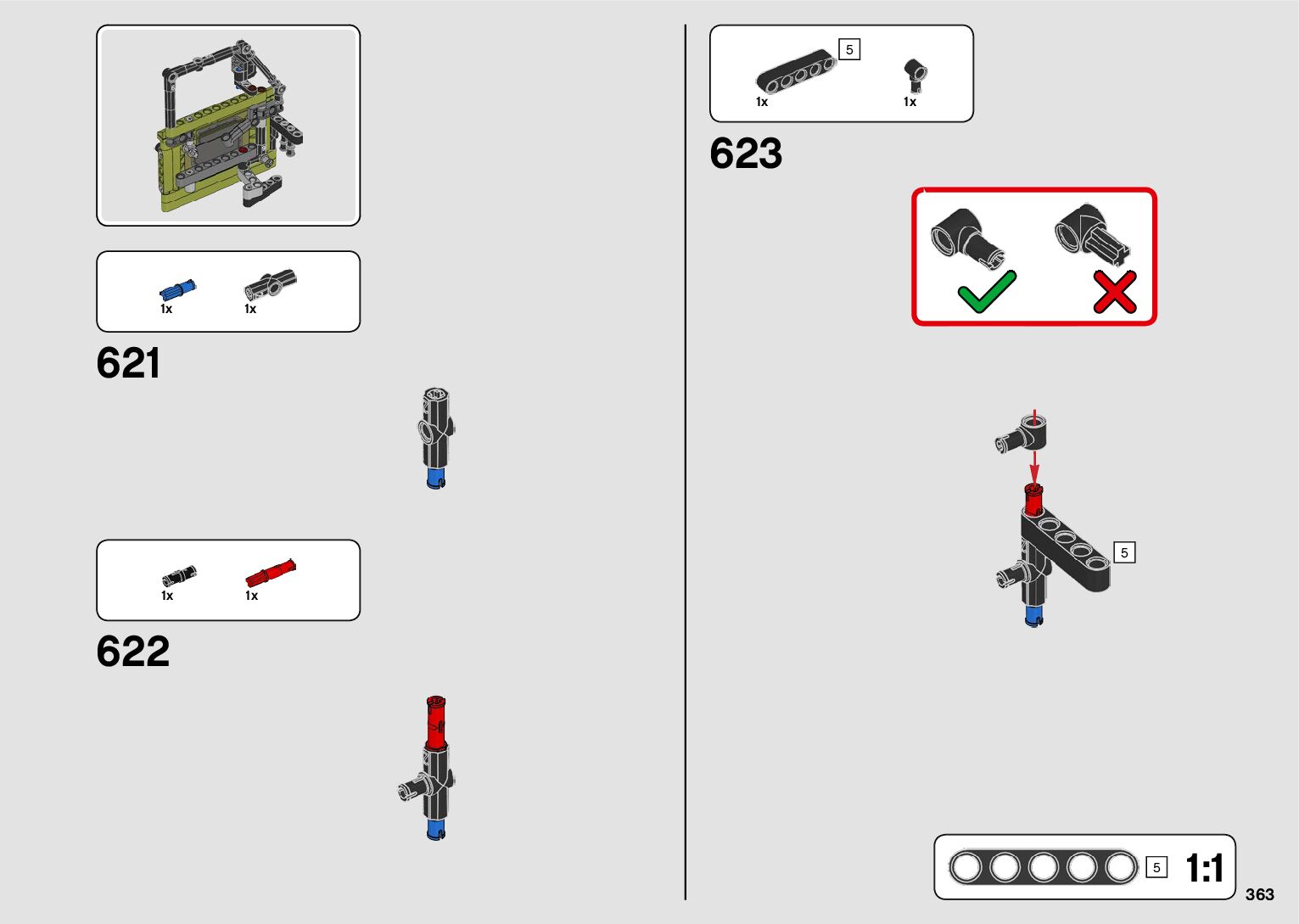 1x 1x

621

1x 1x

622

5
1x 1x

623

5

5 1:1

363