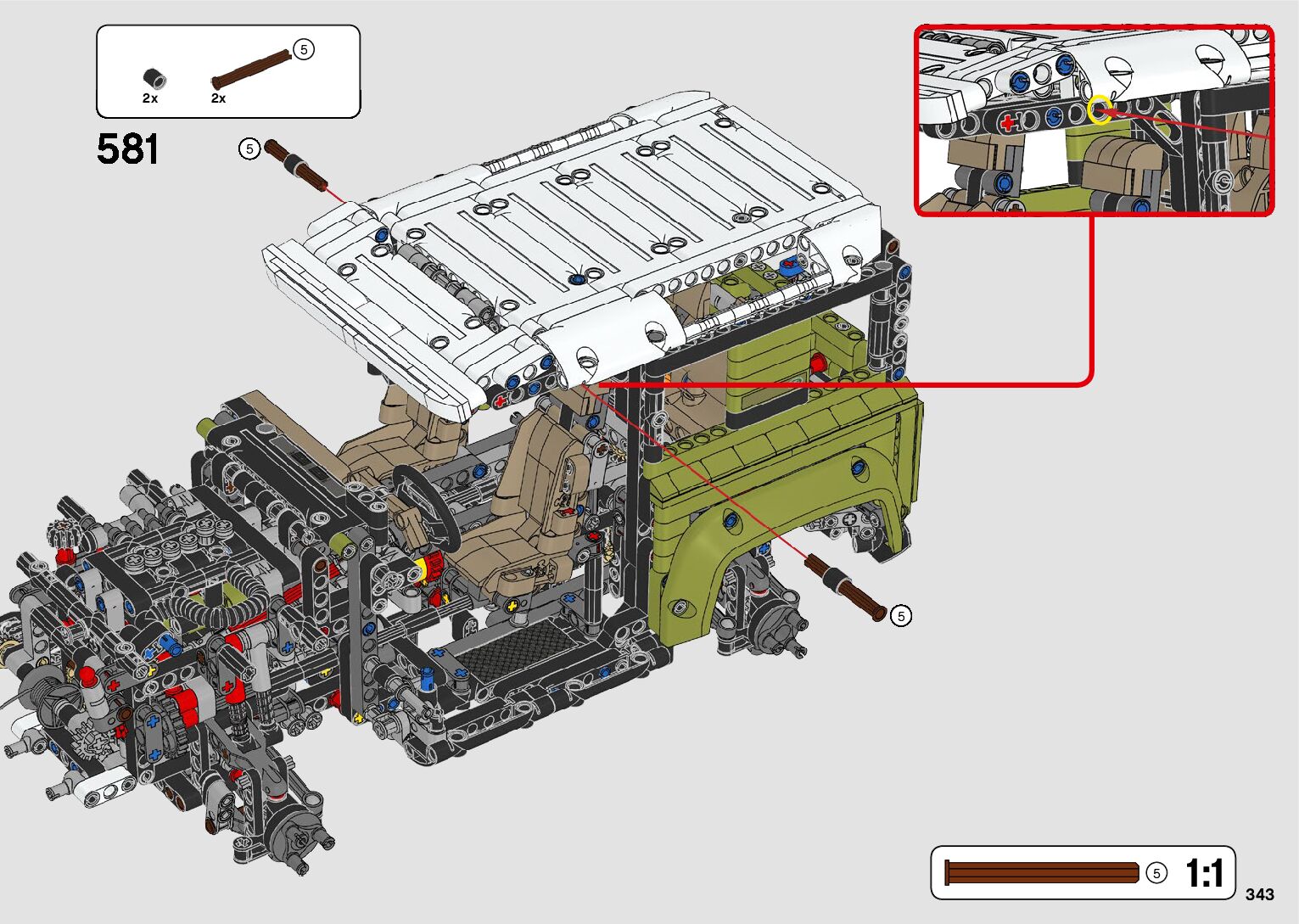 5
2x
2x
581
5
5
5
1:1
343