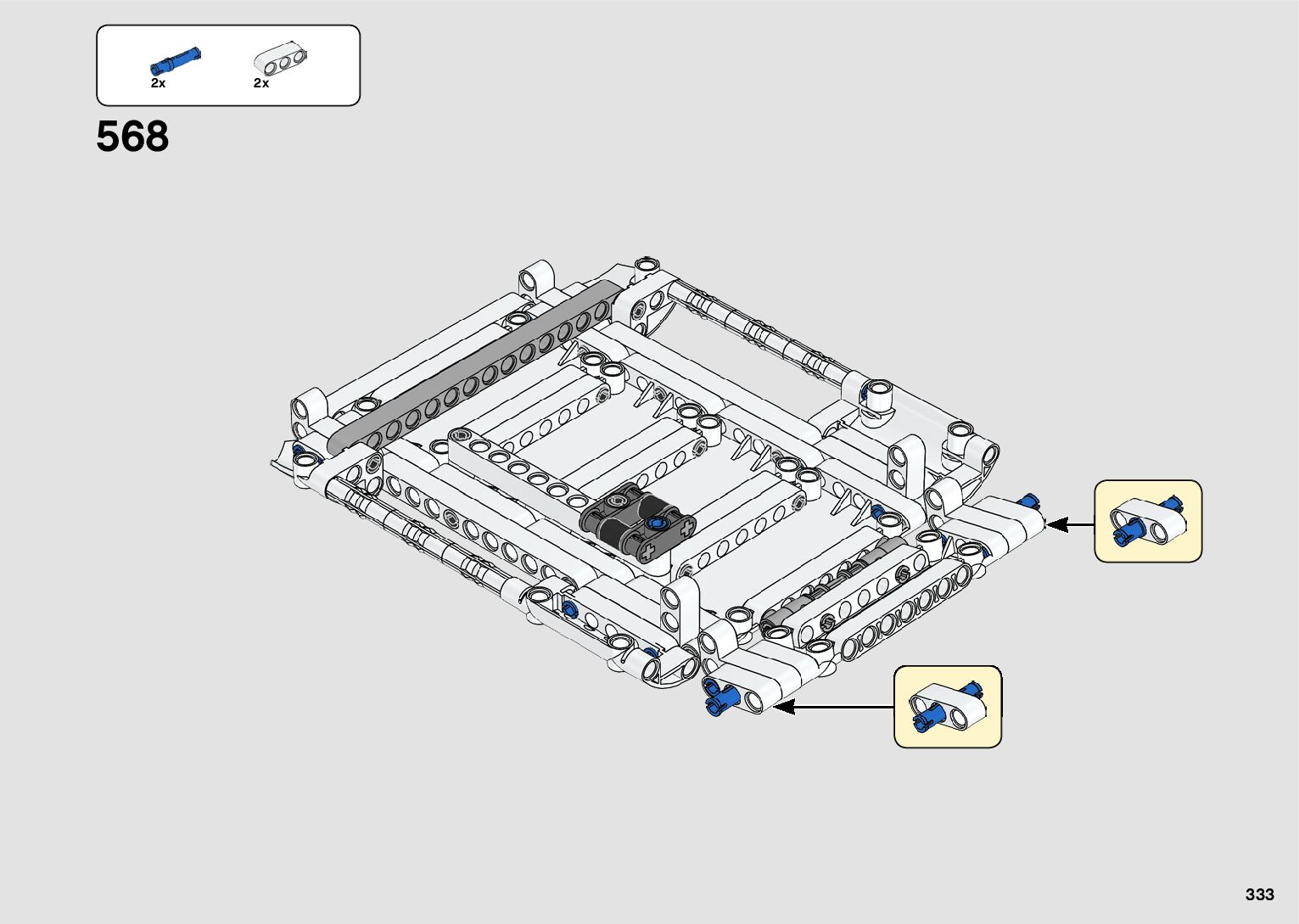 2x
2x

568

333