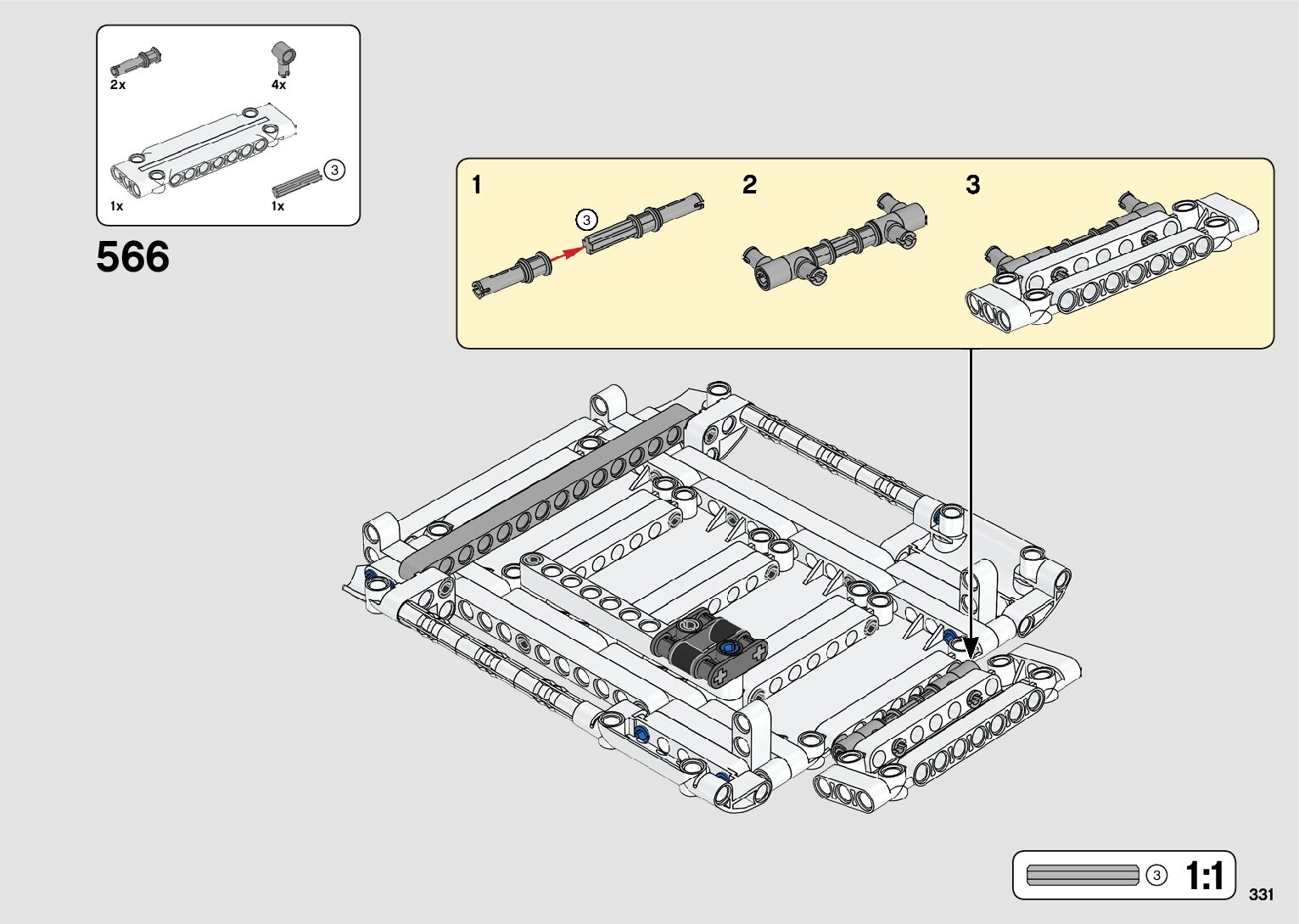 2x

4x

1x

3

1x

566

1

3

2

3

3

1:1

331