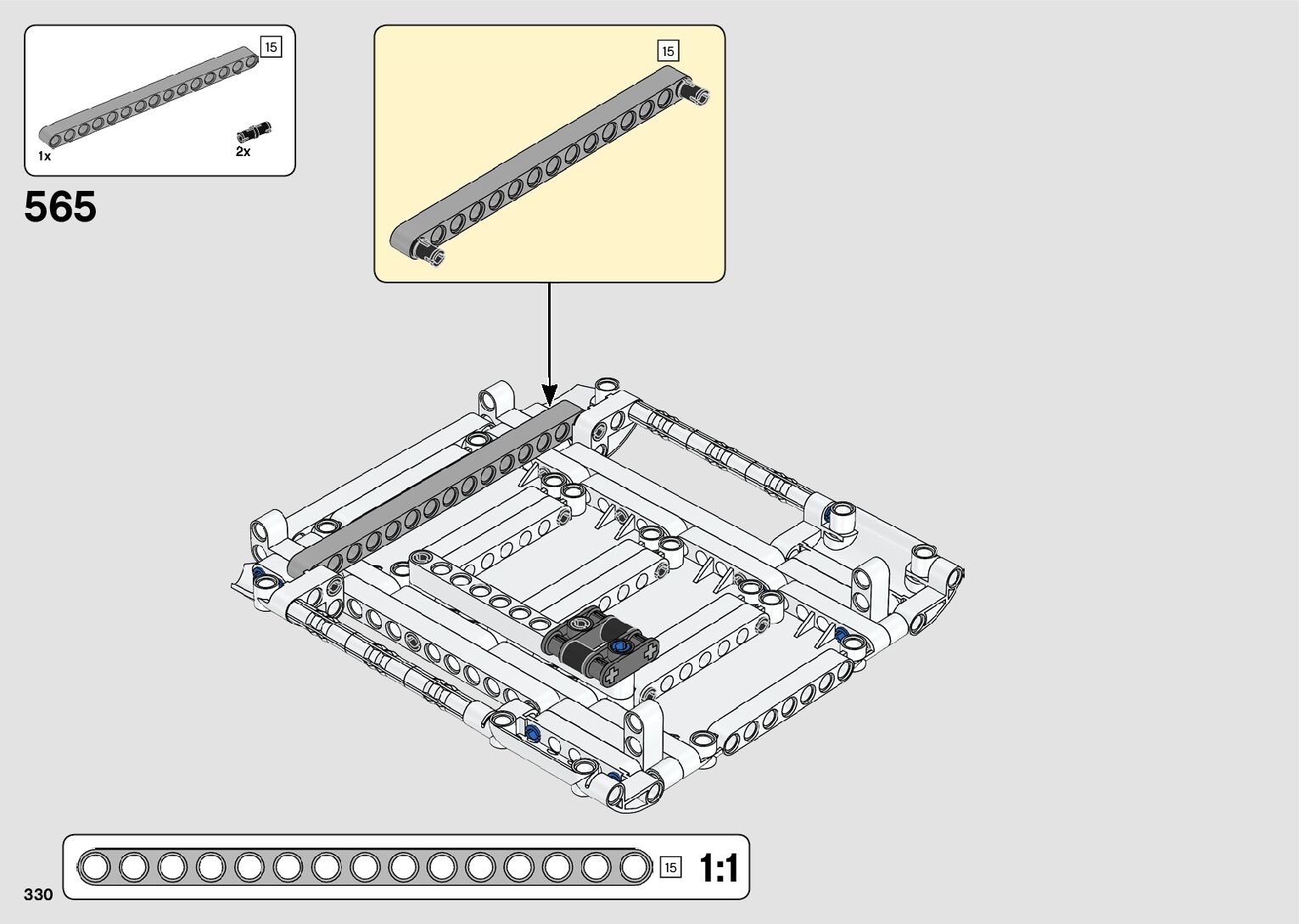 15

1x

2x

565

15

15

1:1

330