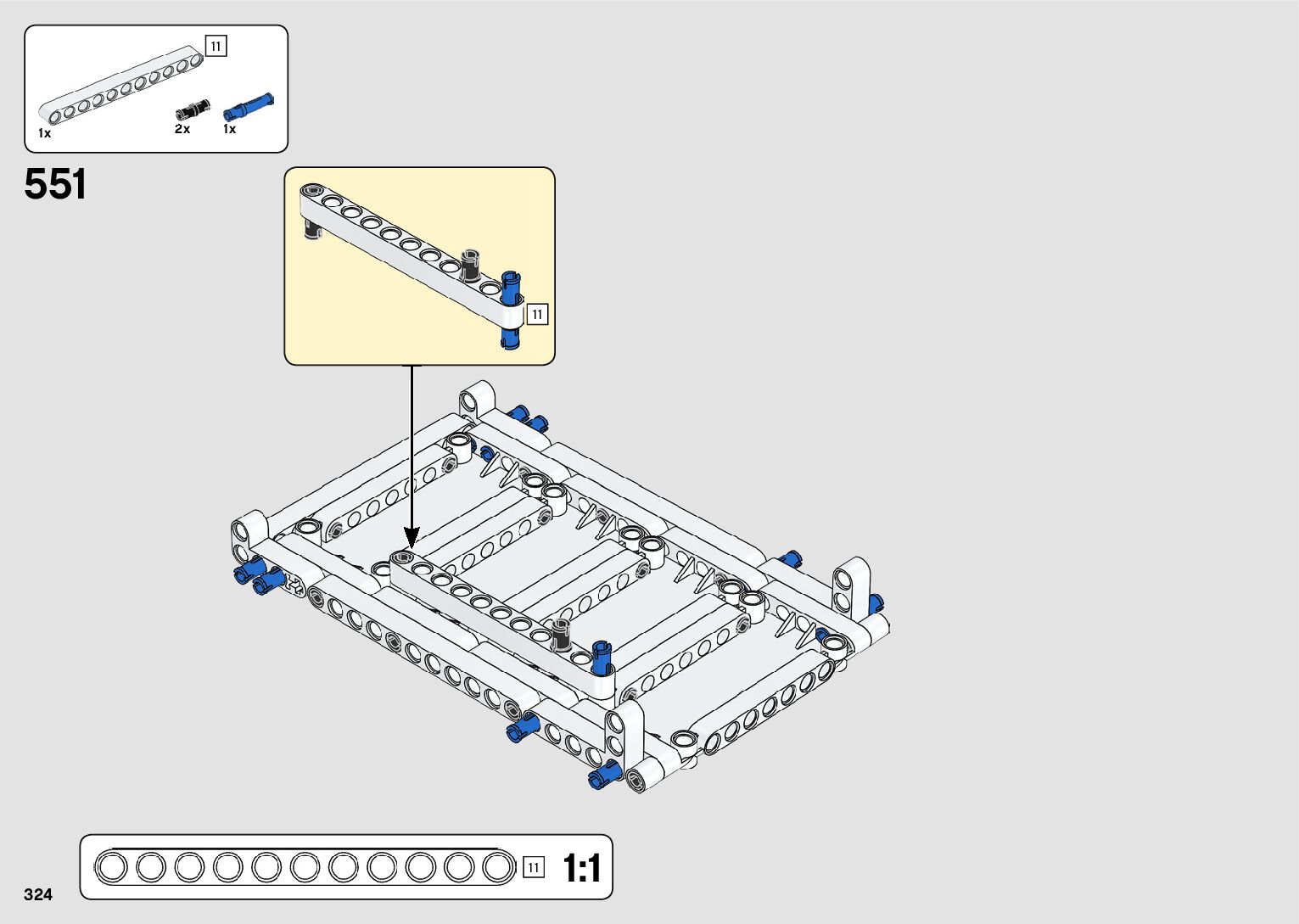 11
1x
2x
1x

551

11

11 1:1

324