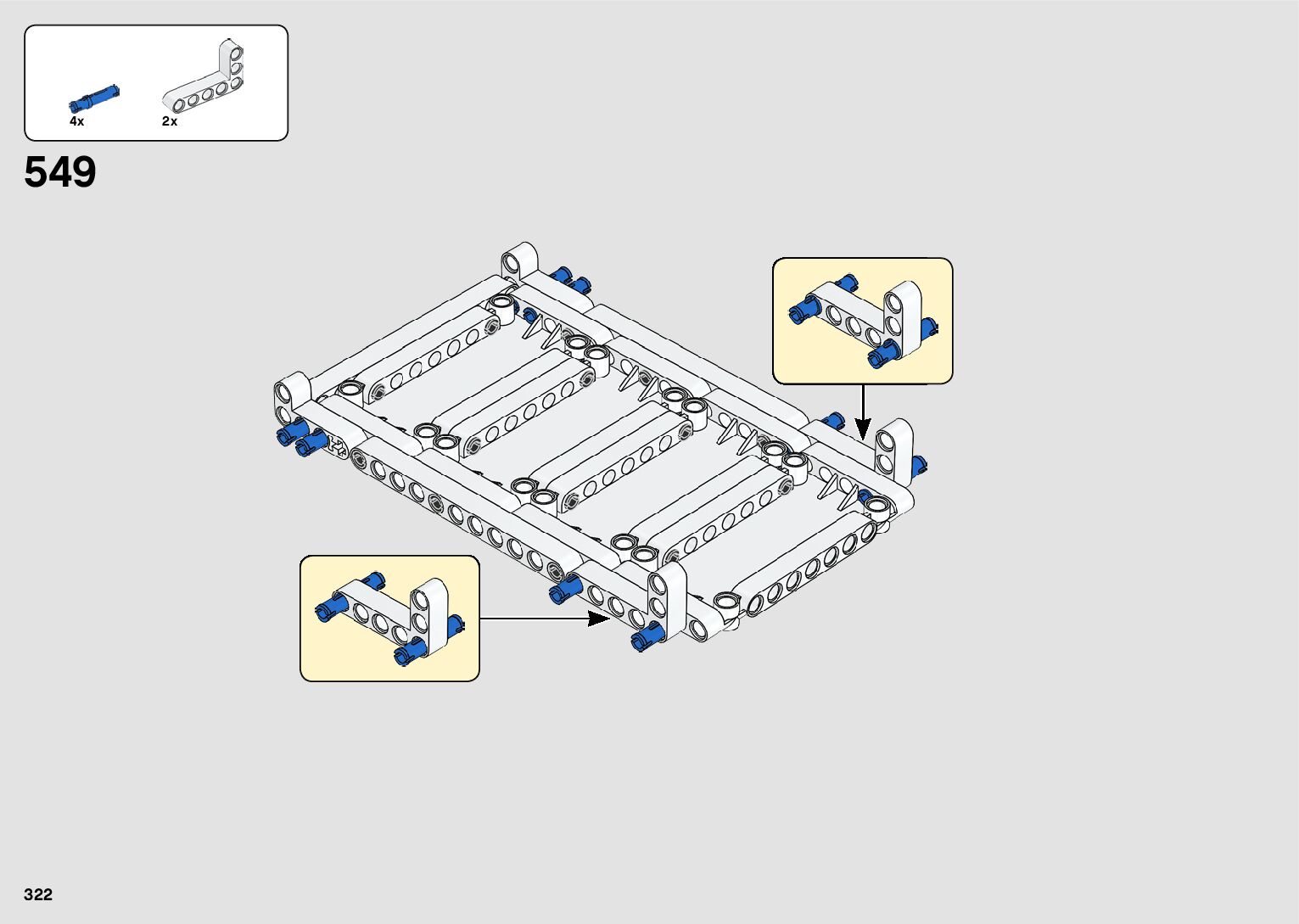 4x
2x

549

322