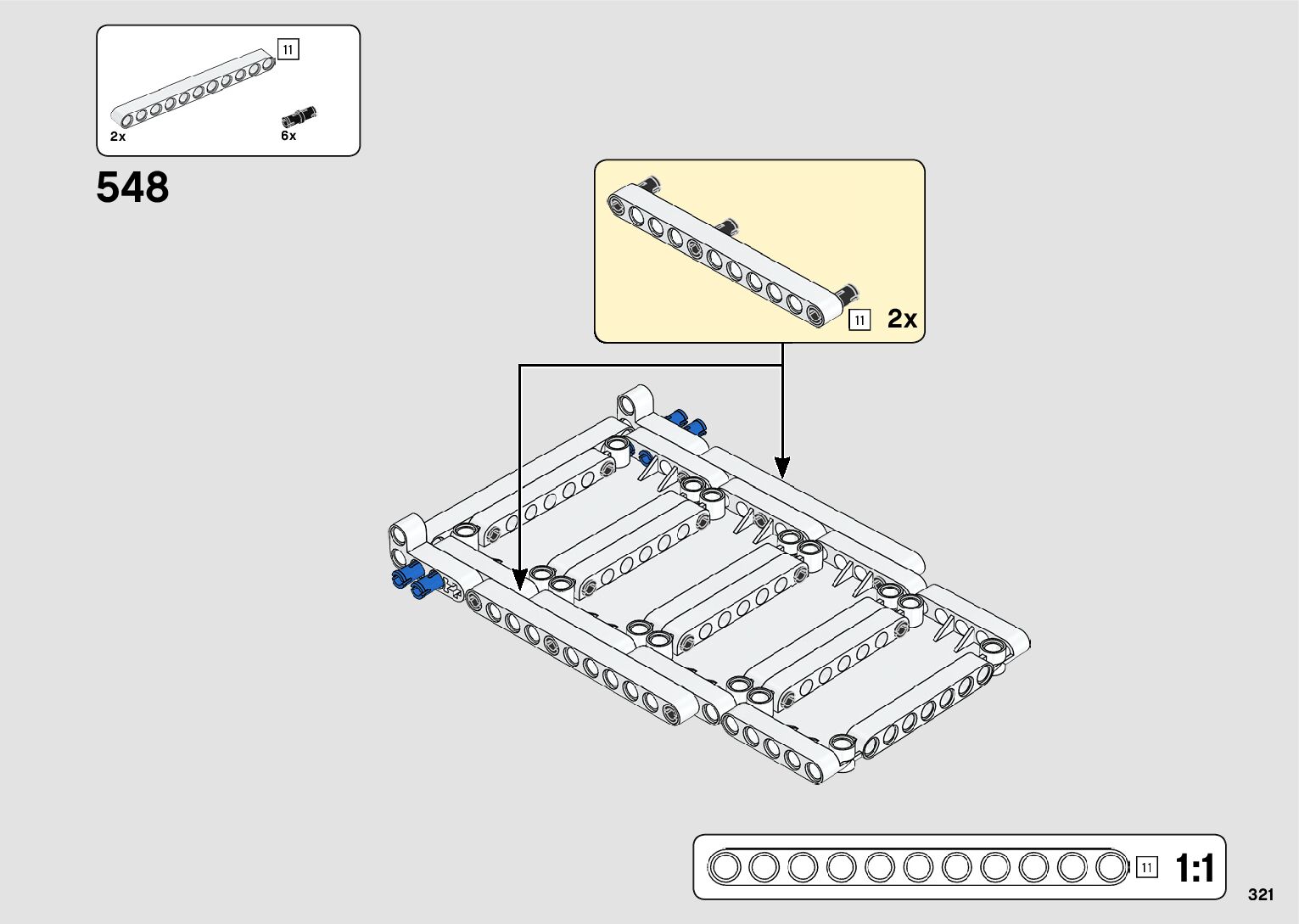 11

2x

6x

548

11

2x

11

1:1

321