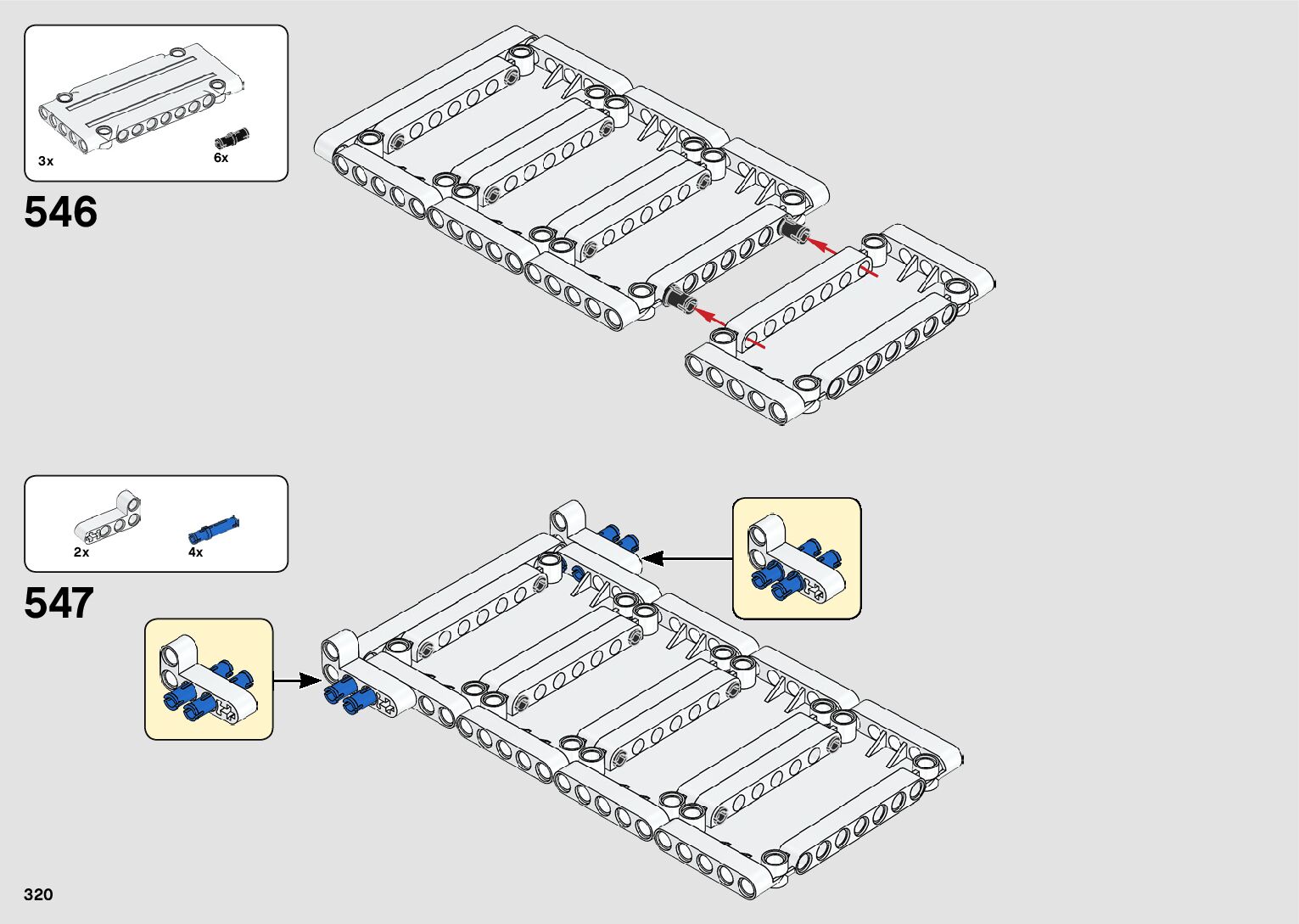 3x
6x
546

2x
4x
547

320