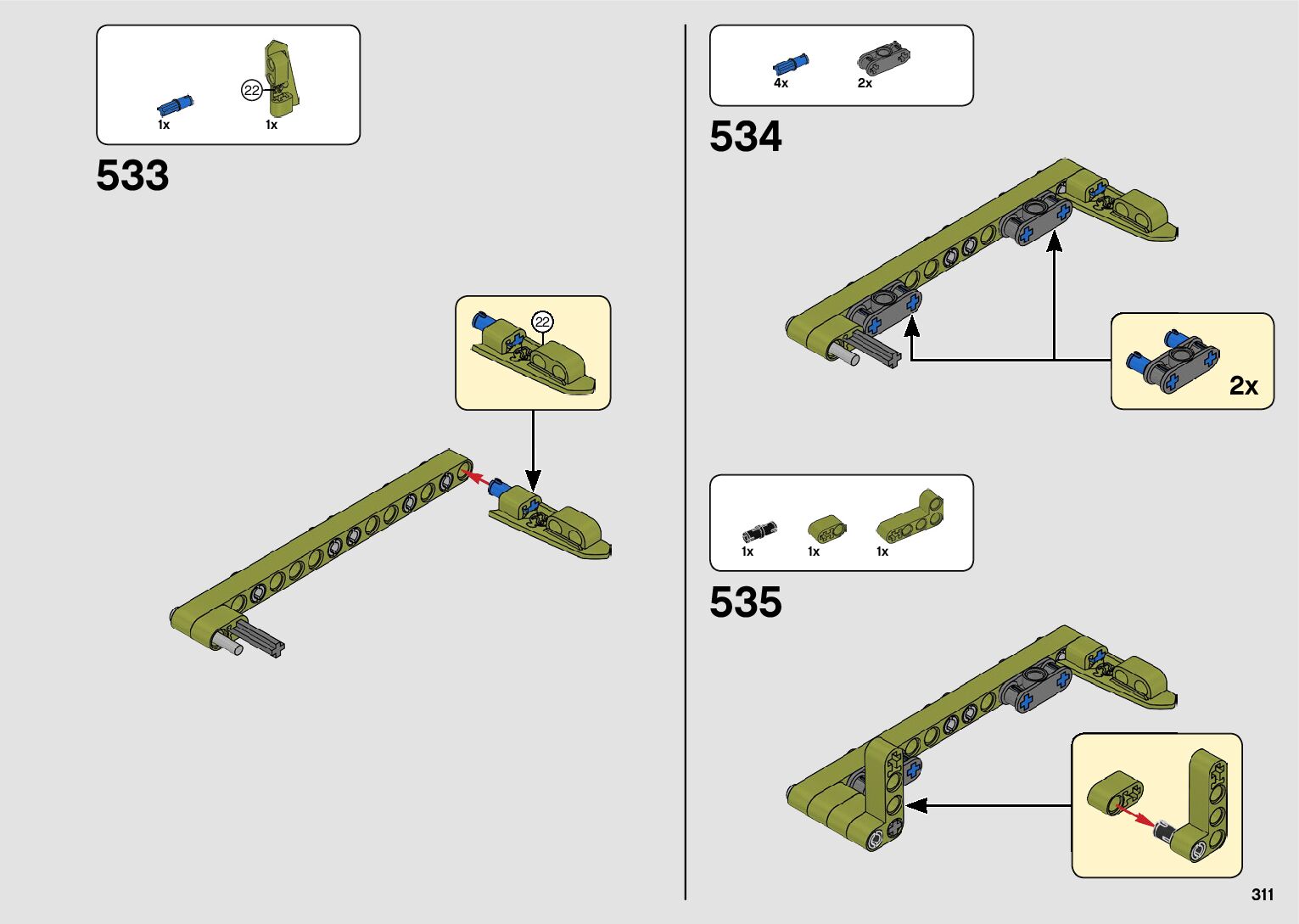 22
1x 1x
533
22
4x 2x
534
2x
1x 1x 1x
535
311