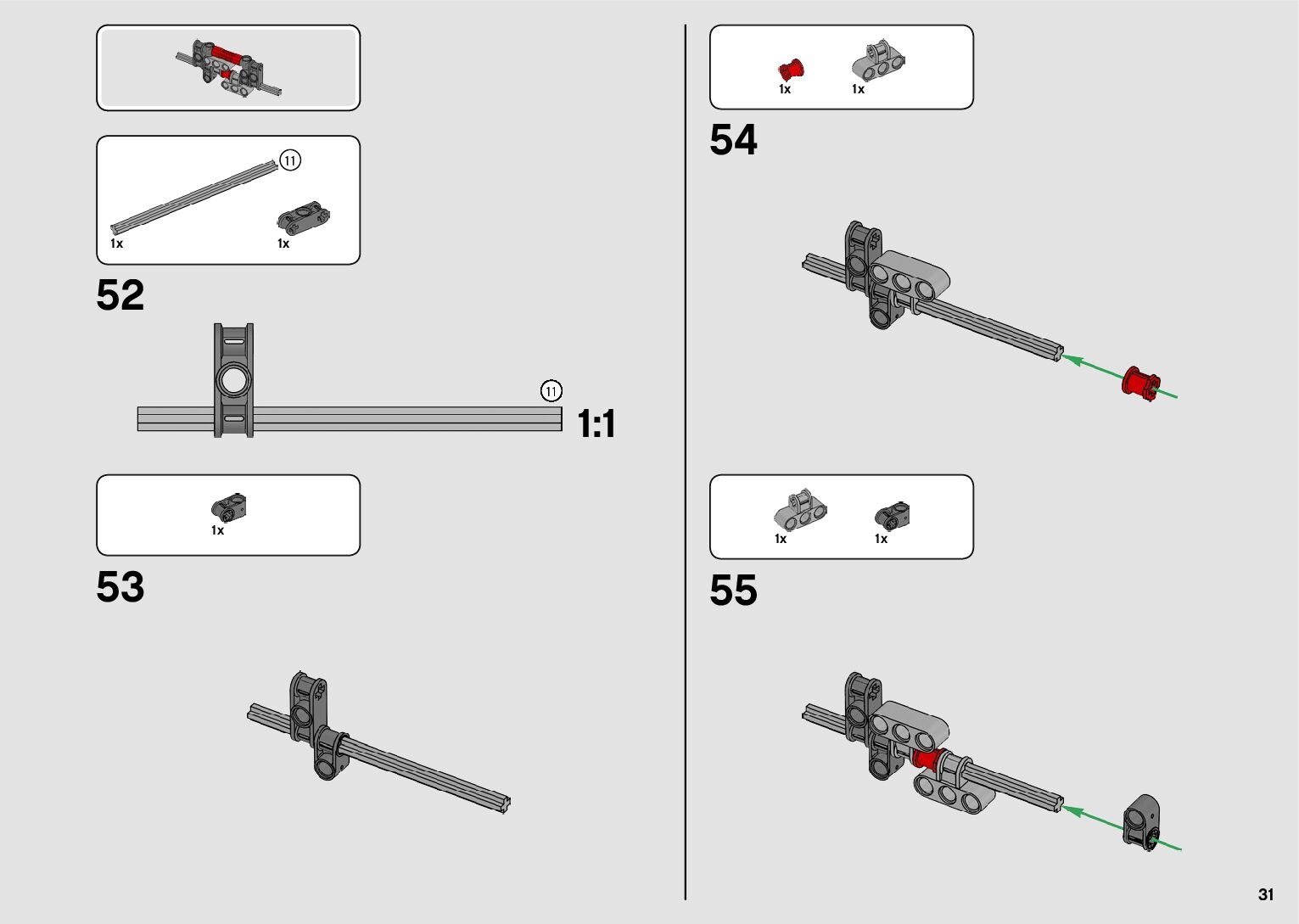 11

1x

1x

52

11

1:1

1x

53

1x

1x

54

1x

1x

55

31