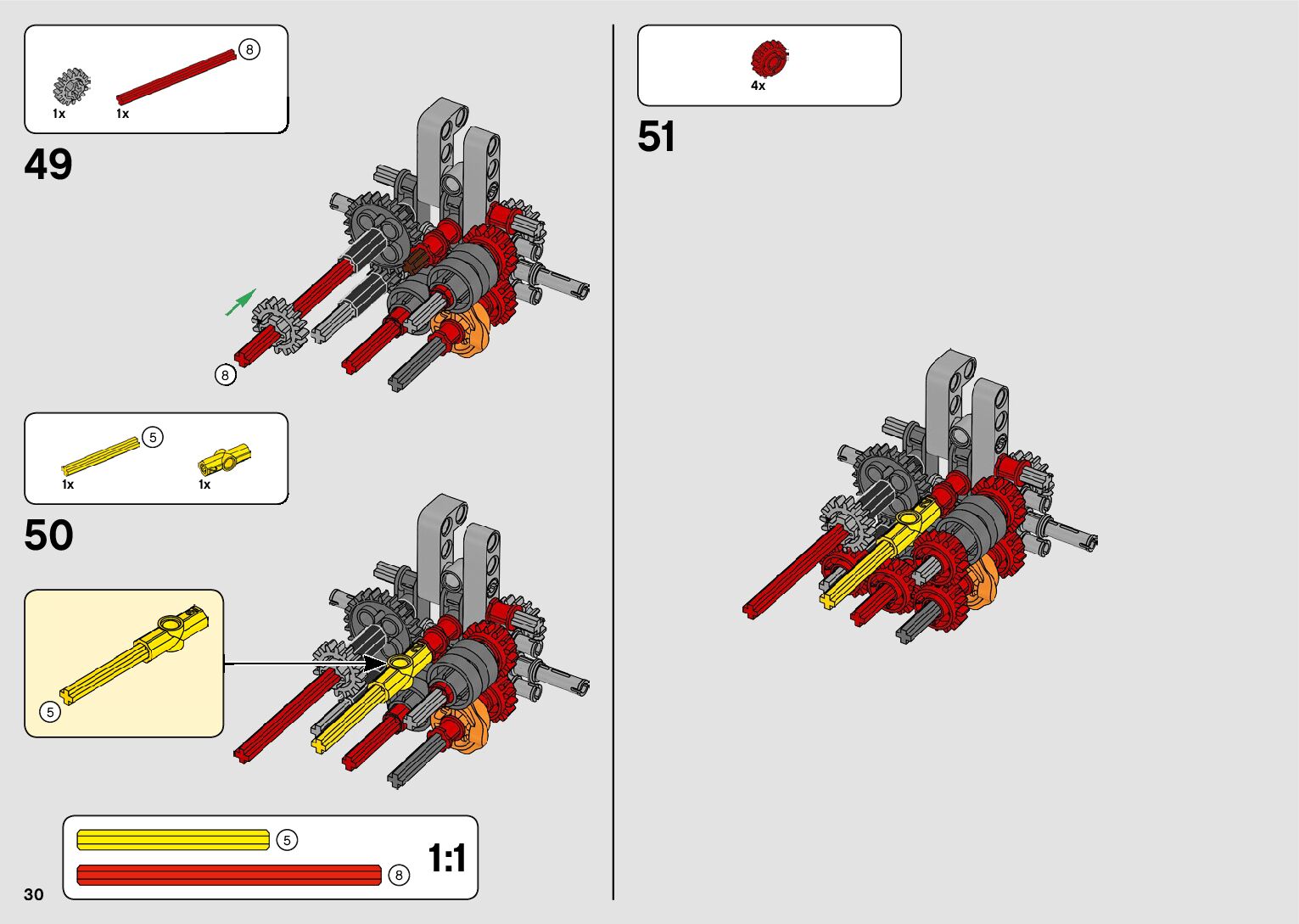 8
1x 1x

49

8

5
1x 1x

50

5

5
8
1:1

30

4x

51