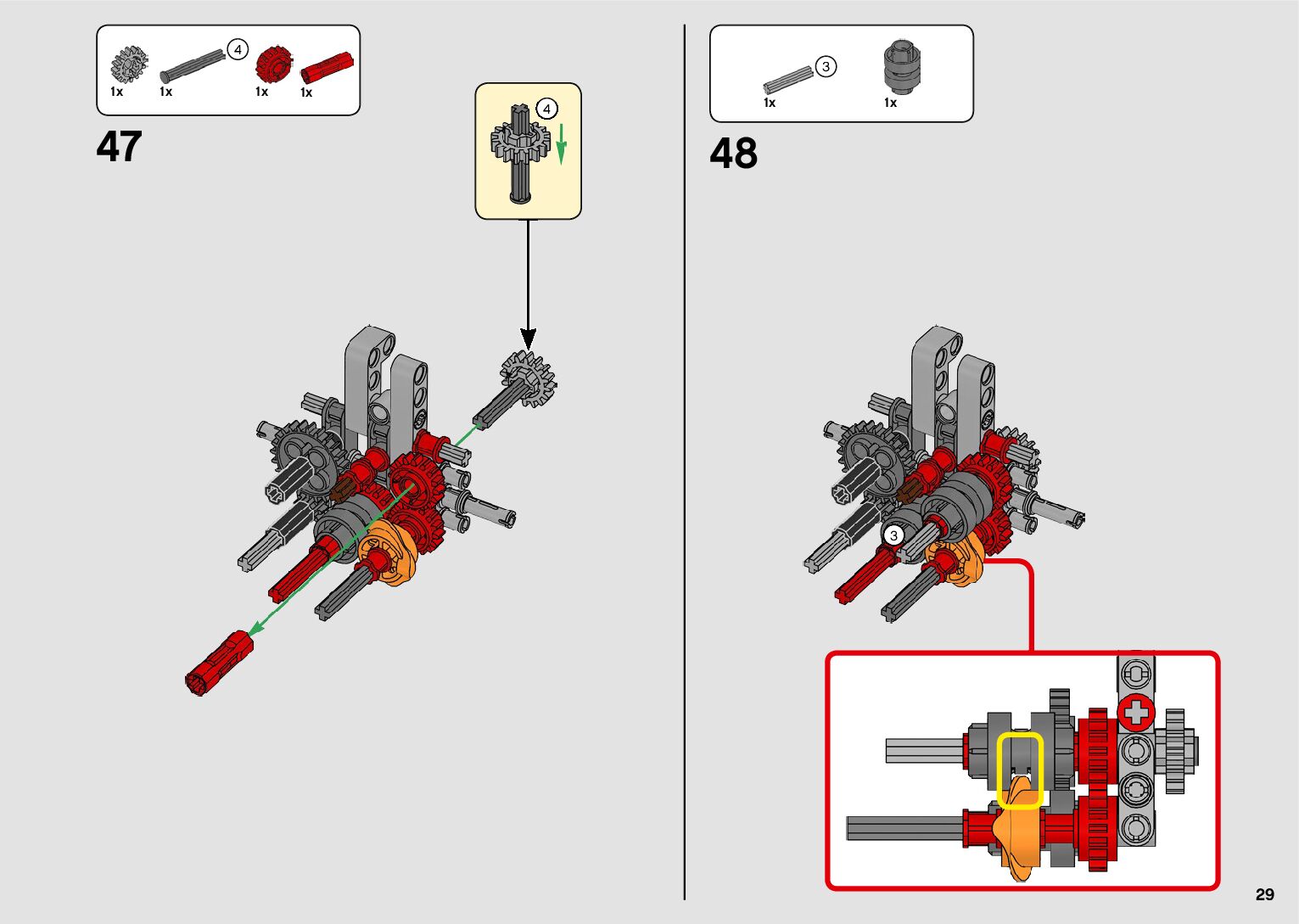 1x 1x 4 1x 1x

47

4

3 1x 1x

48

3

29