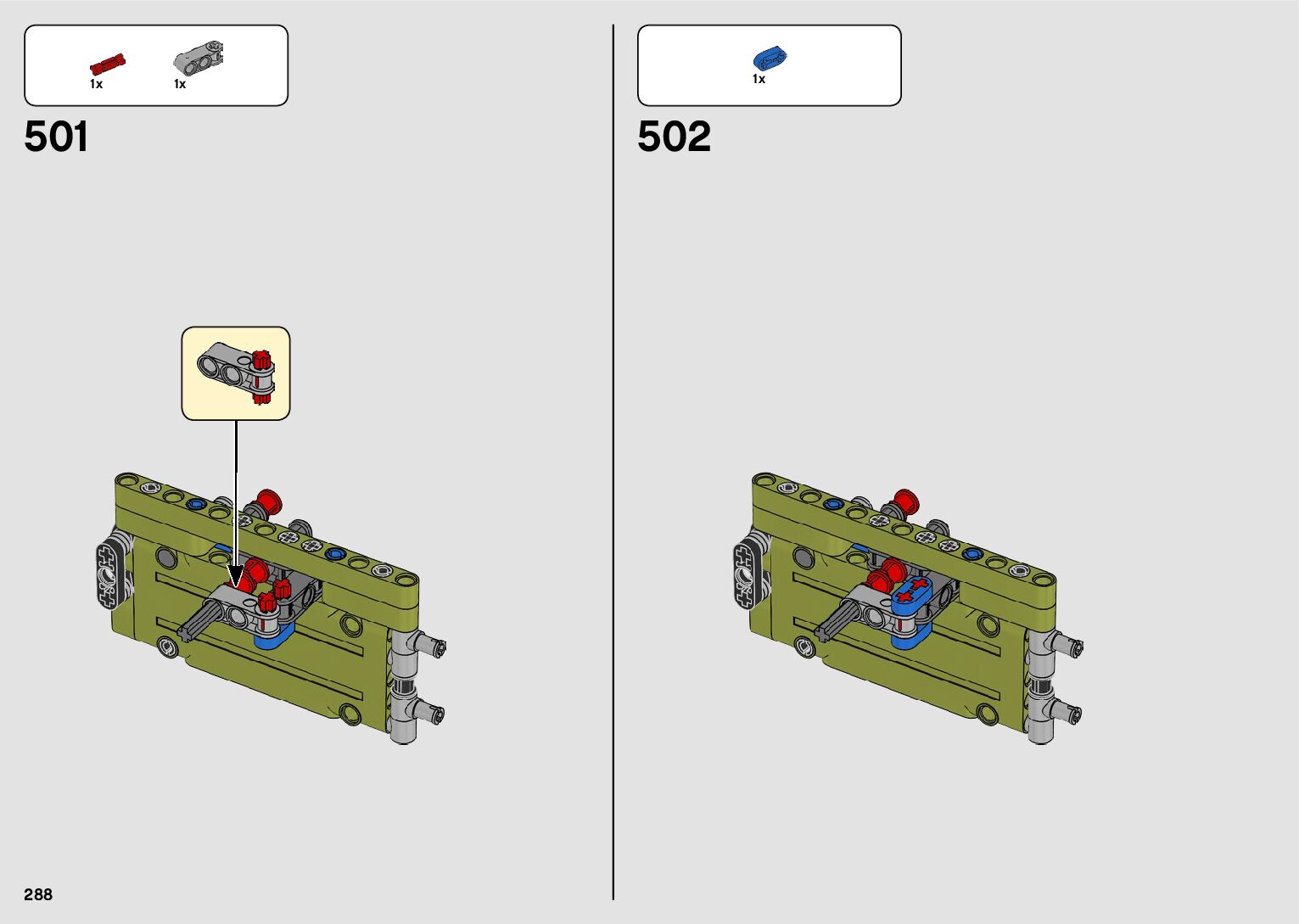 1x
1x

501

1x

502

288