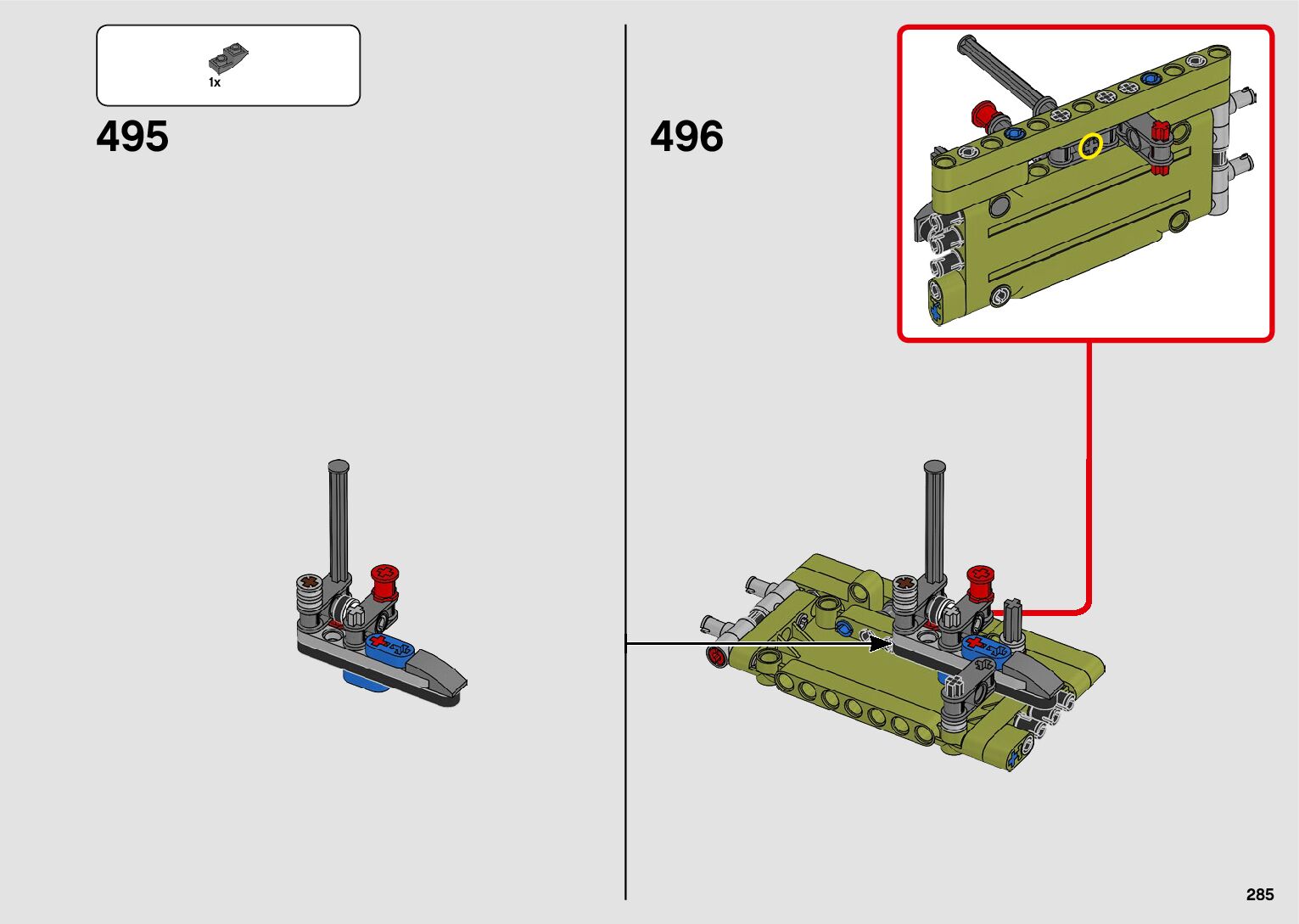 1x

495

496

285