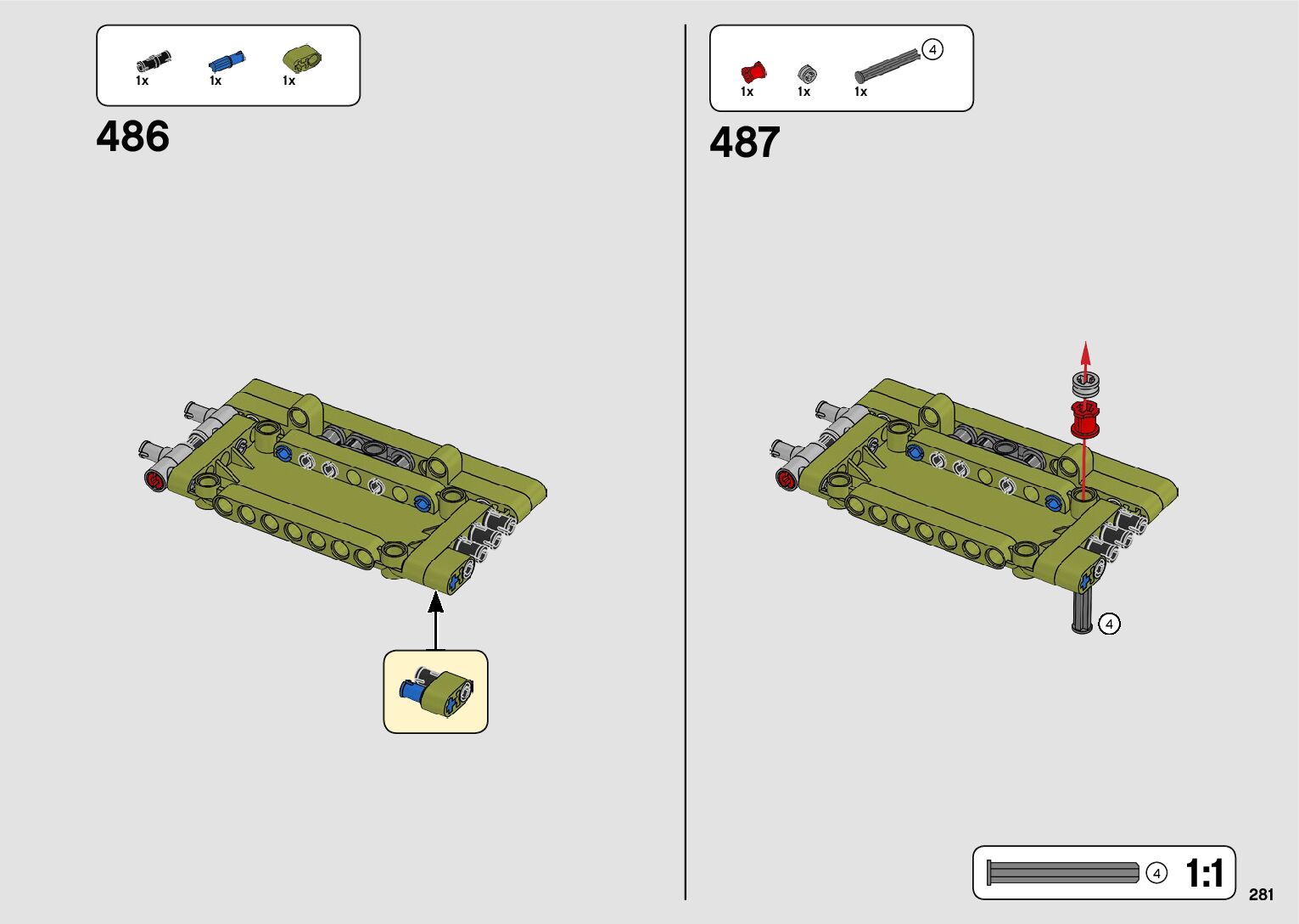 1x 1x 1x

486

1x 1x 1x 4

487

4

4 1:1

281