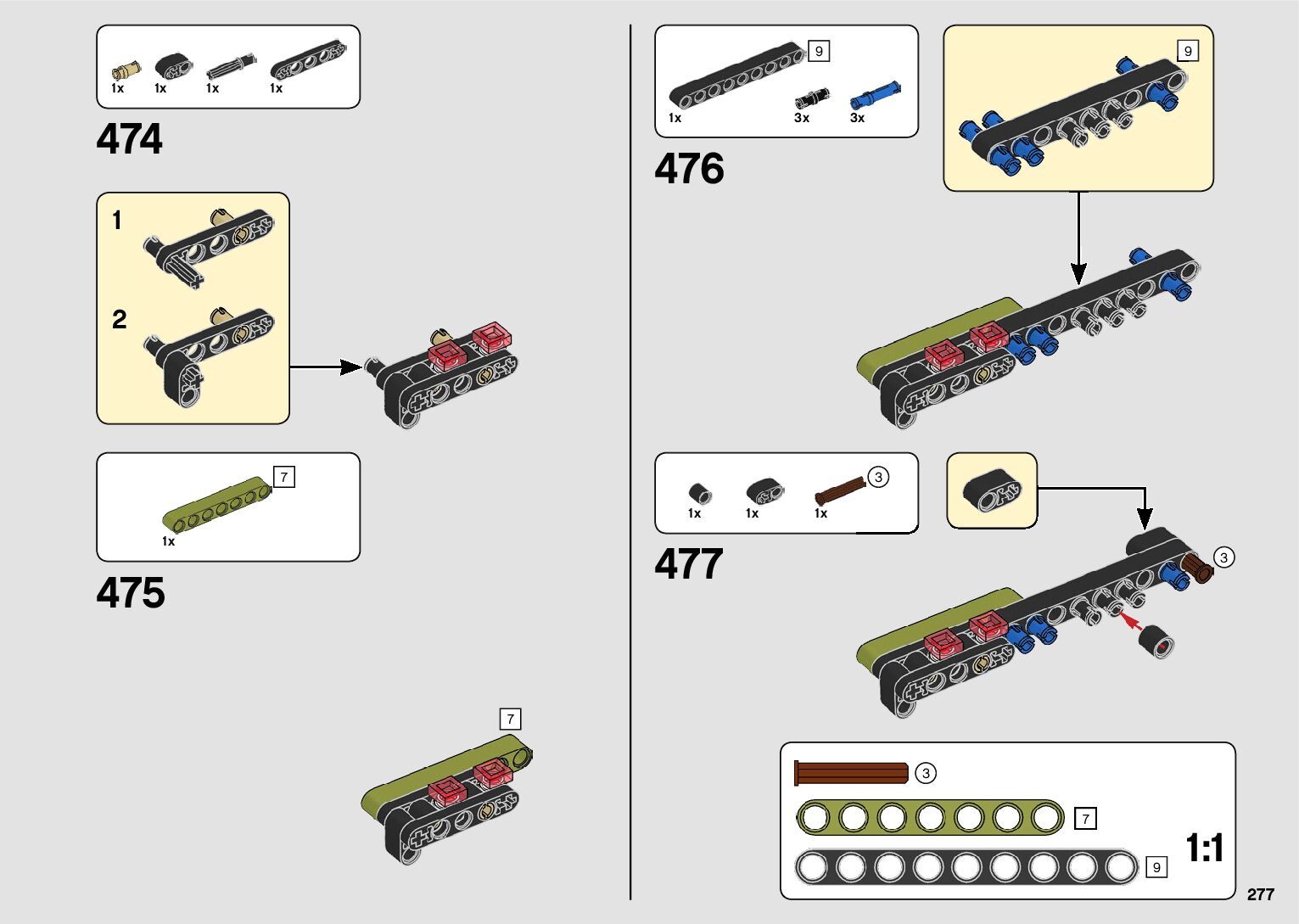 1x 1x 1x 1x

474

1

2

7

1x

475

7

9

1x 3x 3x

476

9

1x 1x 1x 3

477

3

3

7

9

1:1

277