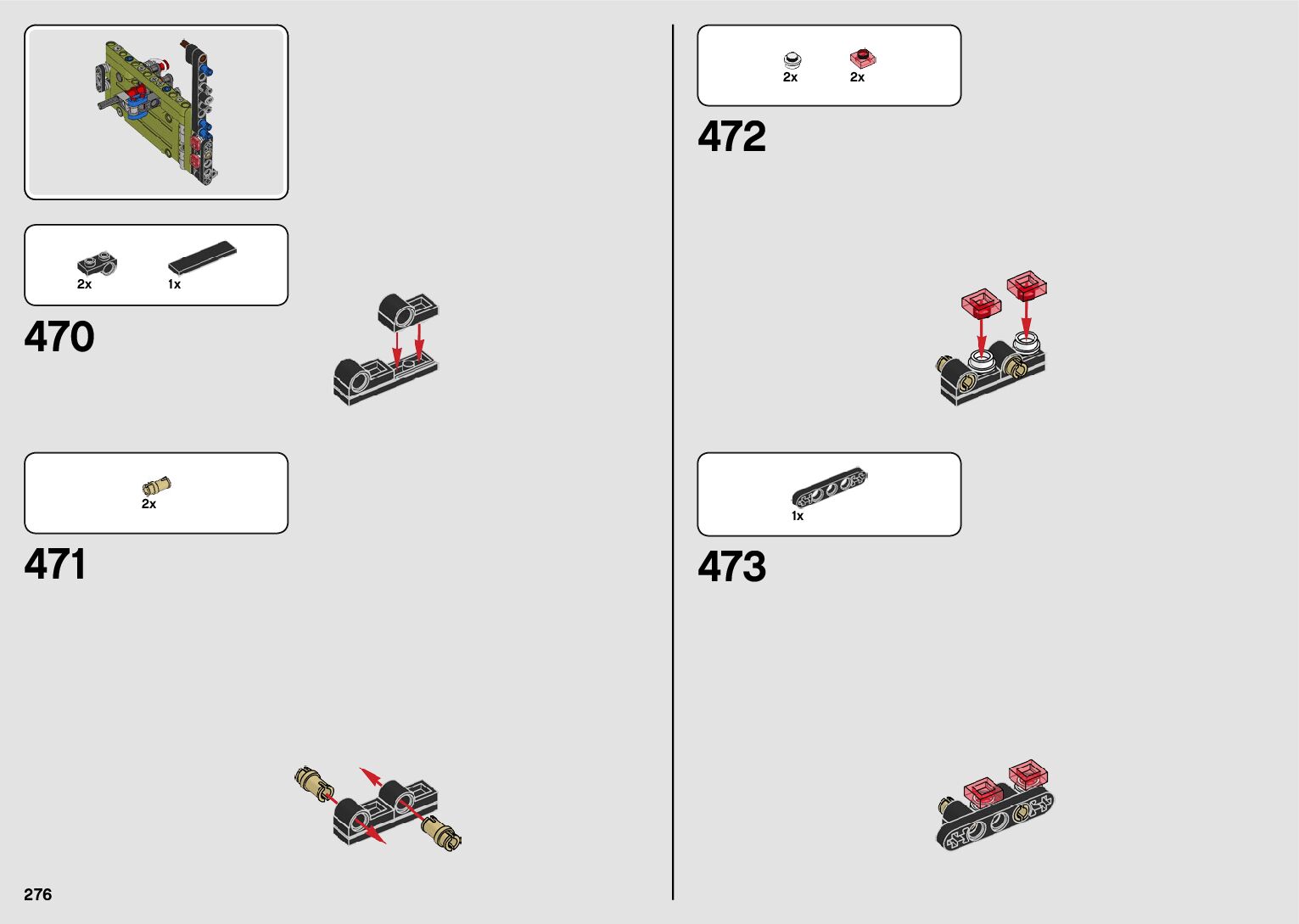 2x 1x

470

2x

471

276

2x 2x

472

1x

473