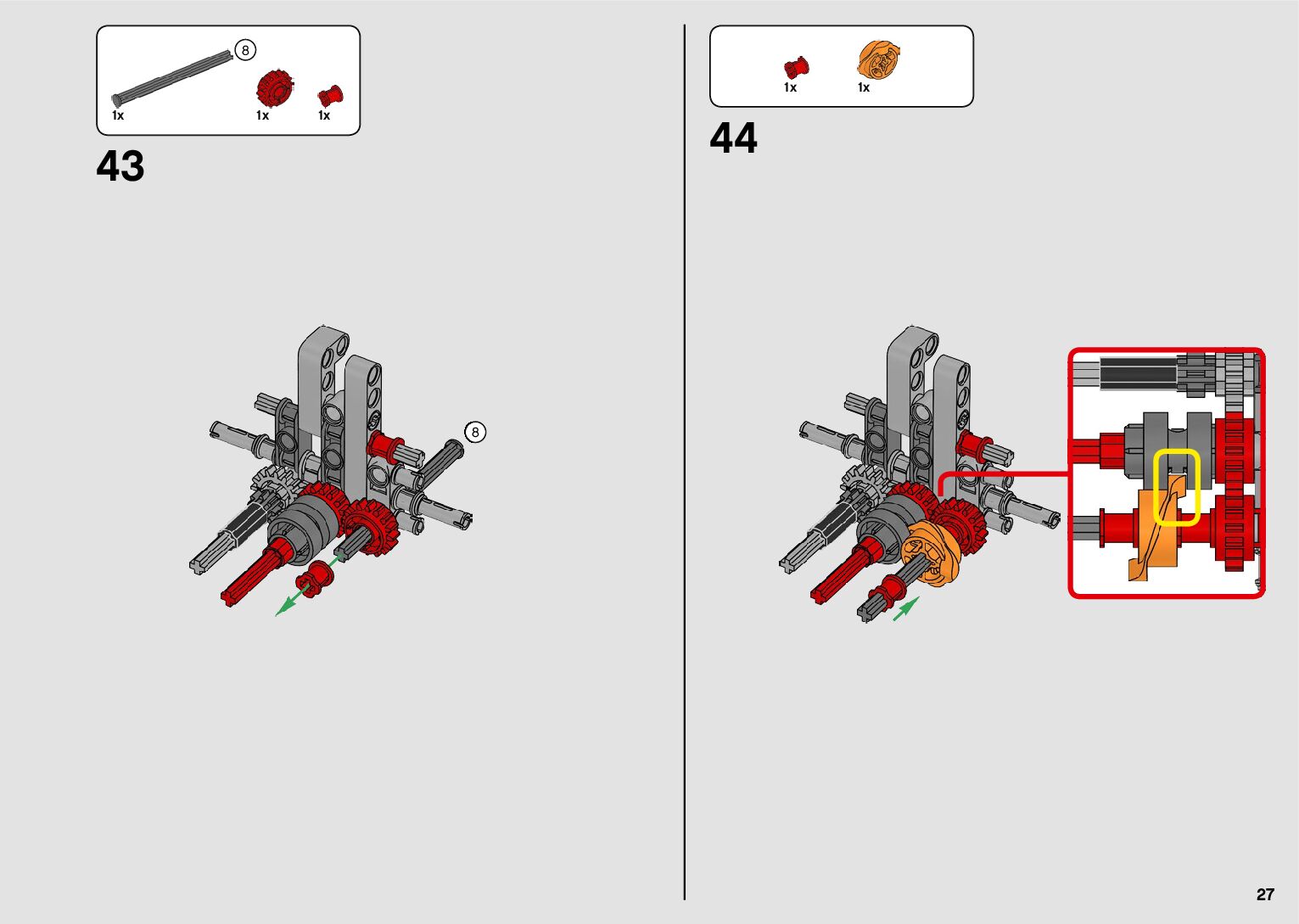 8

1x 1x 1x

43

8

1x 1x

44

27