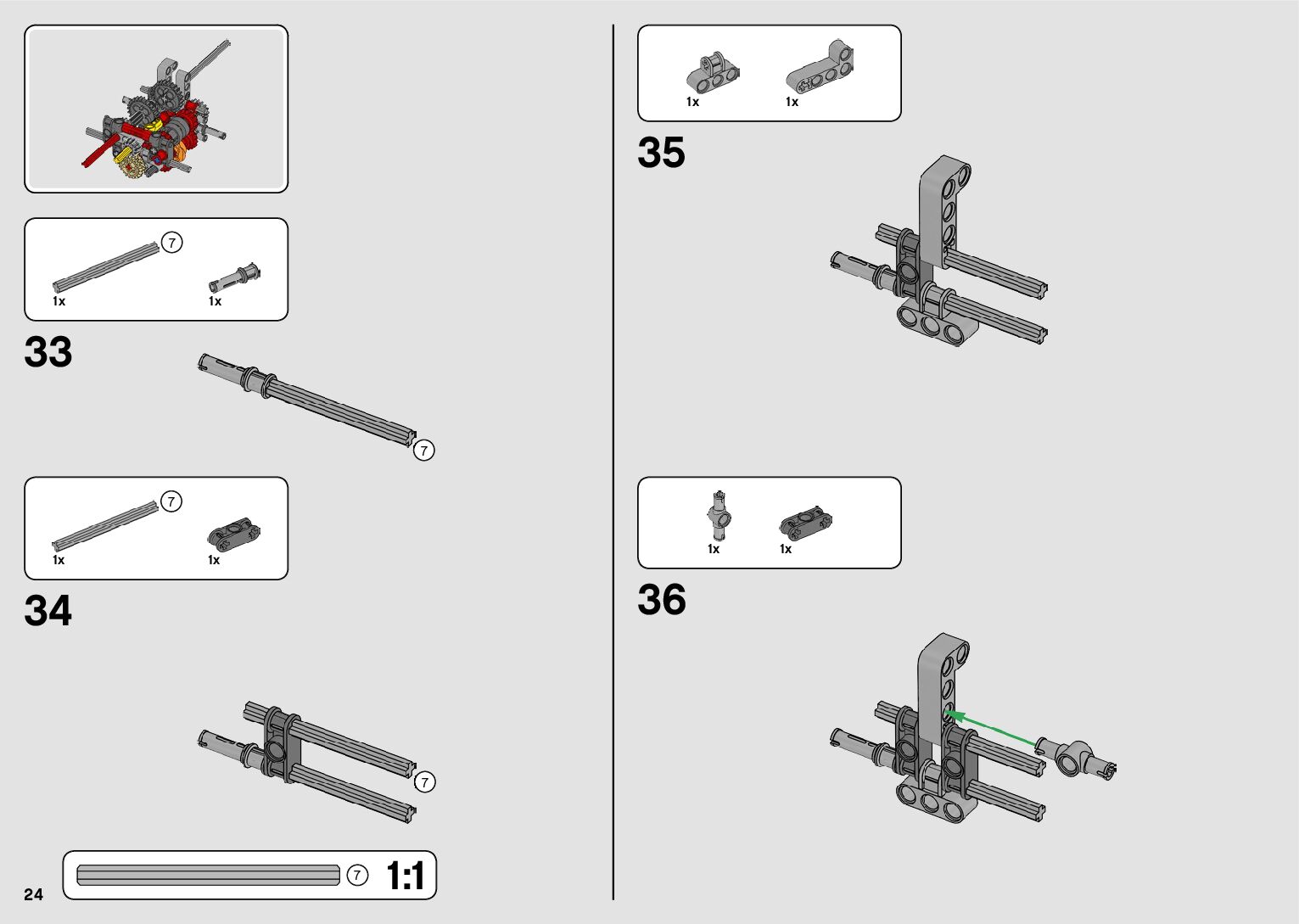 7

1x 1x

33

7

7

1x 1x

34

7

7 1:1

24

1x 1x

35

1x 1x

36