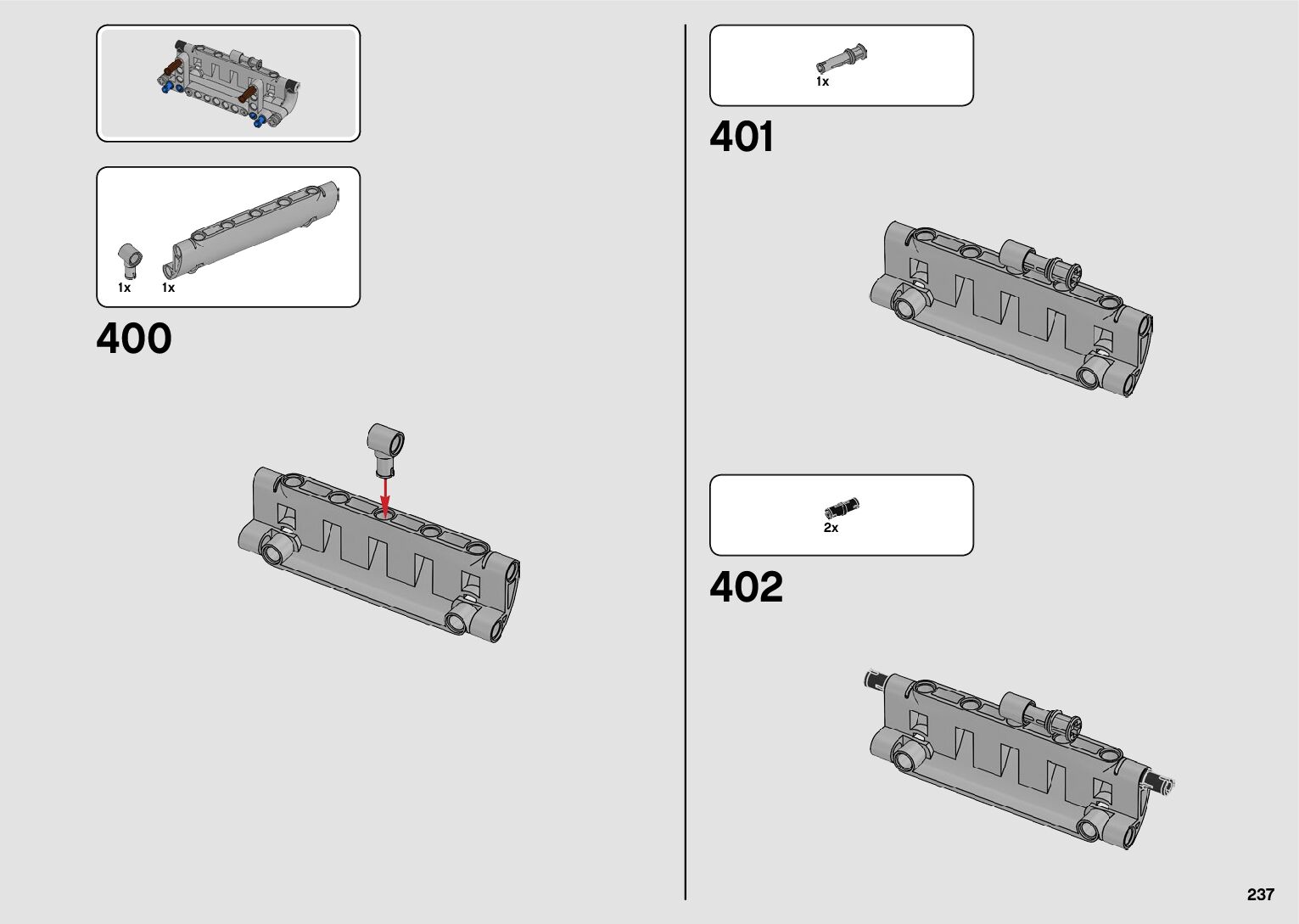 1x 1x

400

1x

401

2x

402

237