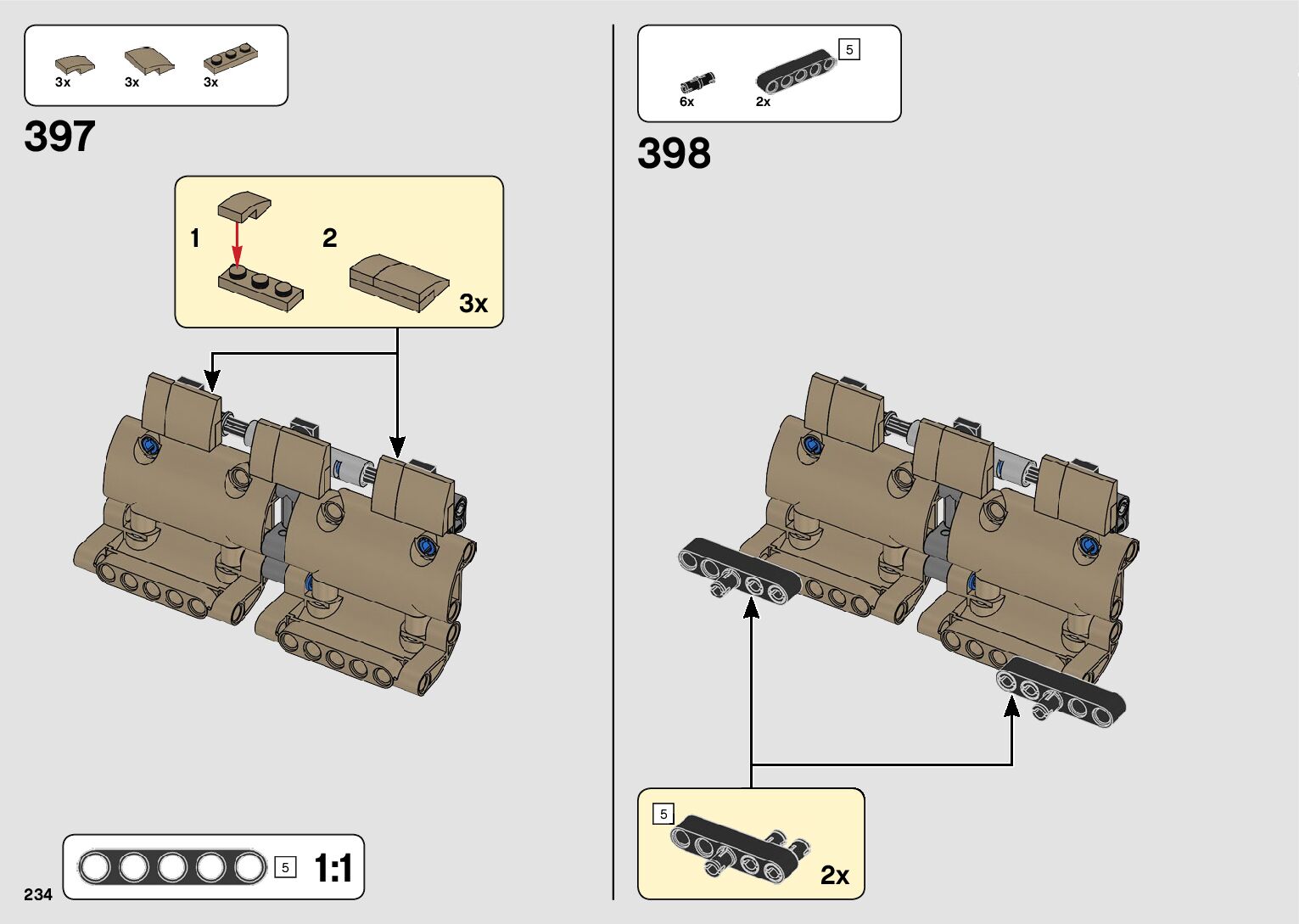 3x
3x
3x

397

1
2
3x

5
1:1

234

6x
2x
5

398

5
2x