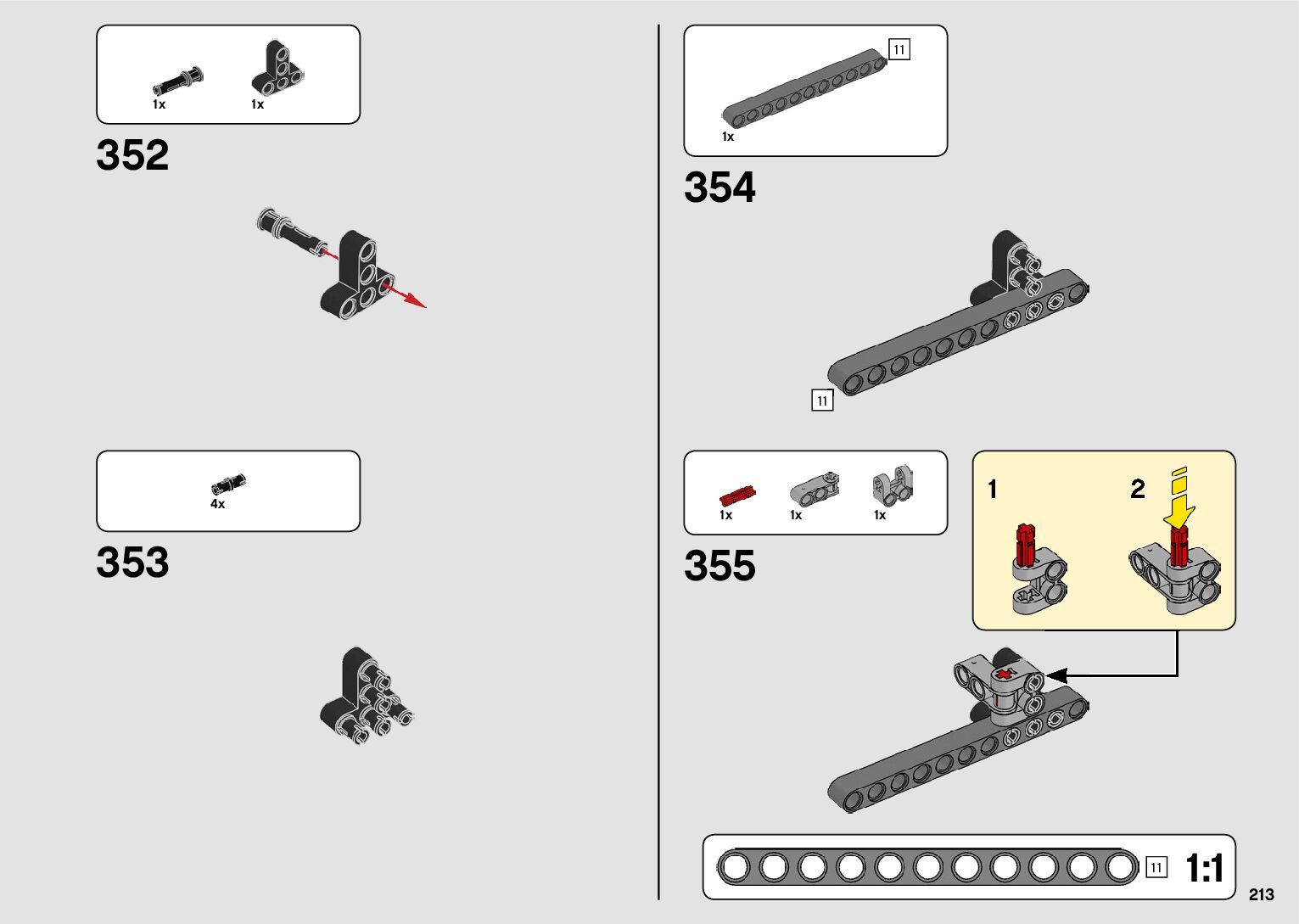 1x 1x

352

4x

353

11

1x

354

11

1x 1x 1x

355

1 2

11 1:1

213