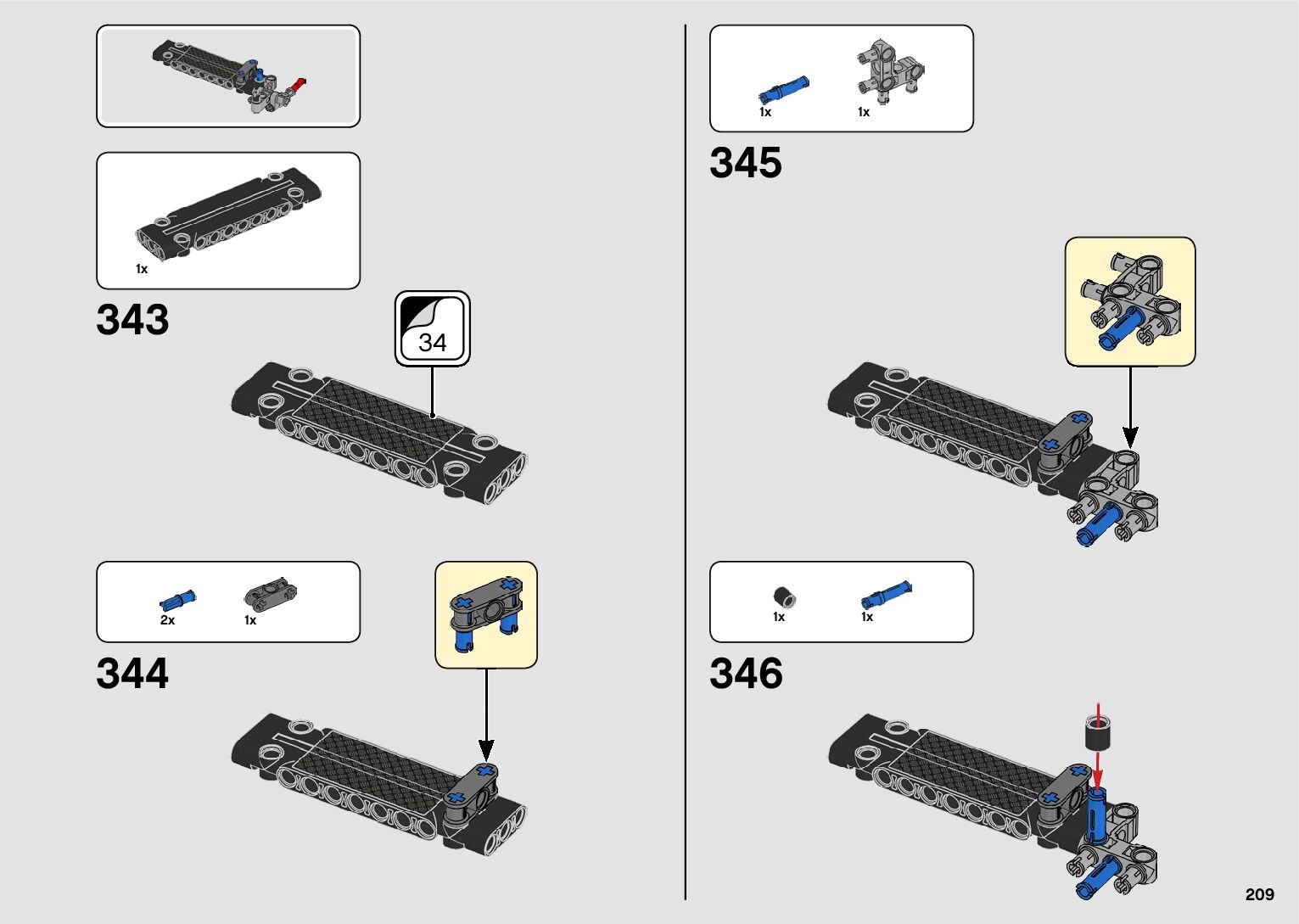 1x

343

34

2x
1x

344

1x
1x

345

1x
1x

346

209