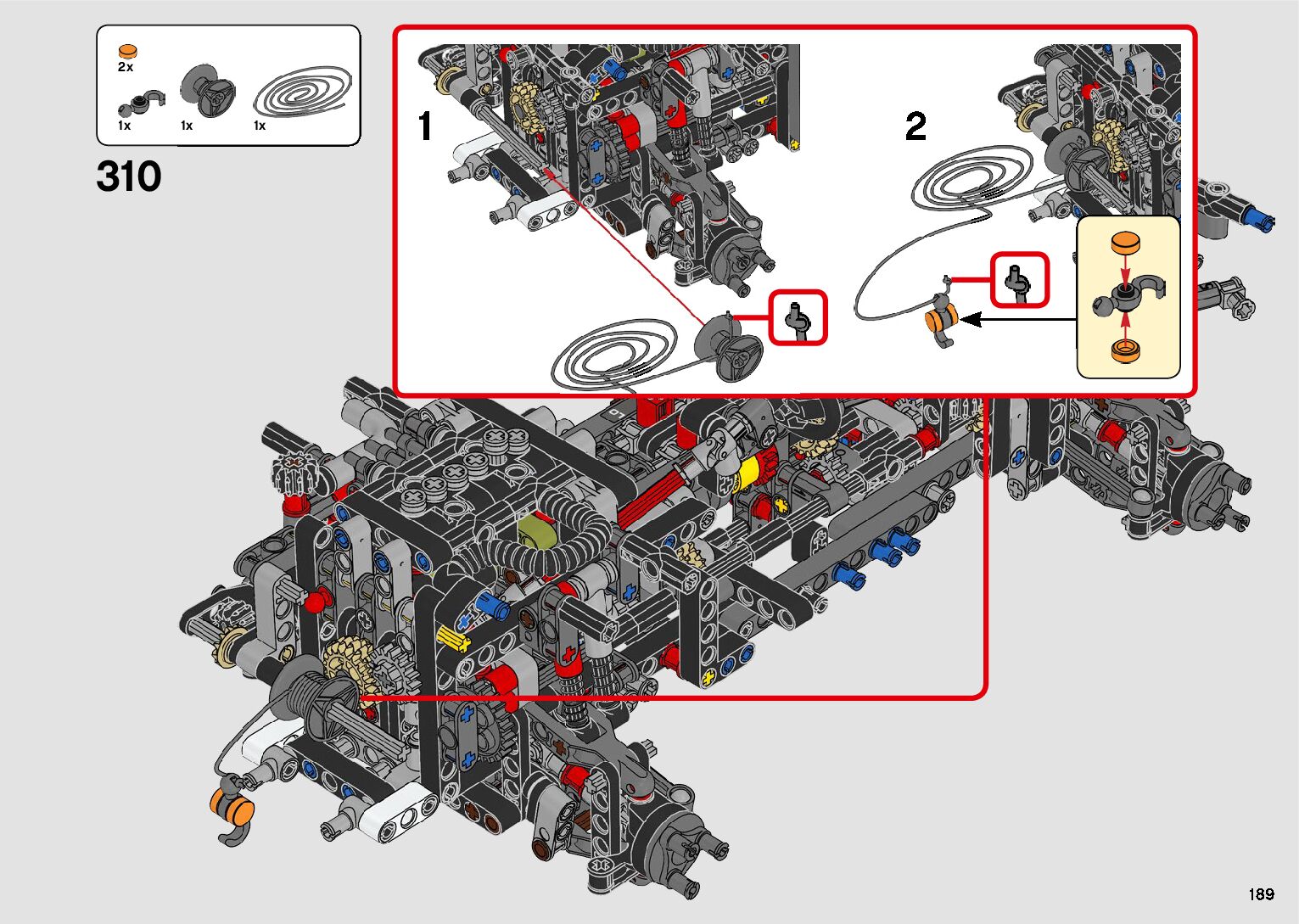 2x

1x 1x 1x

310

1

2

189