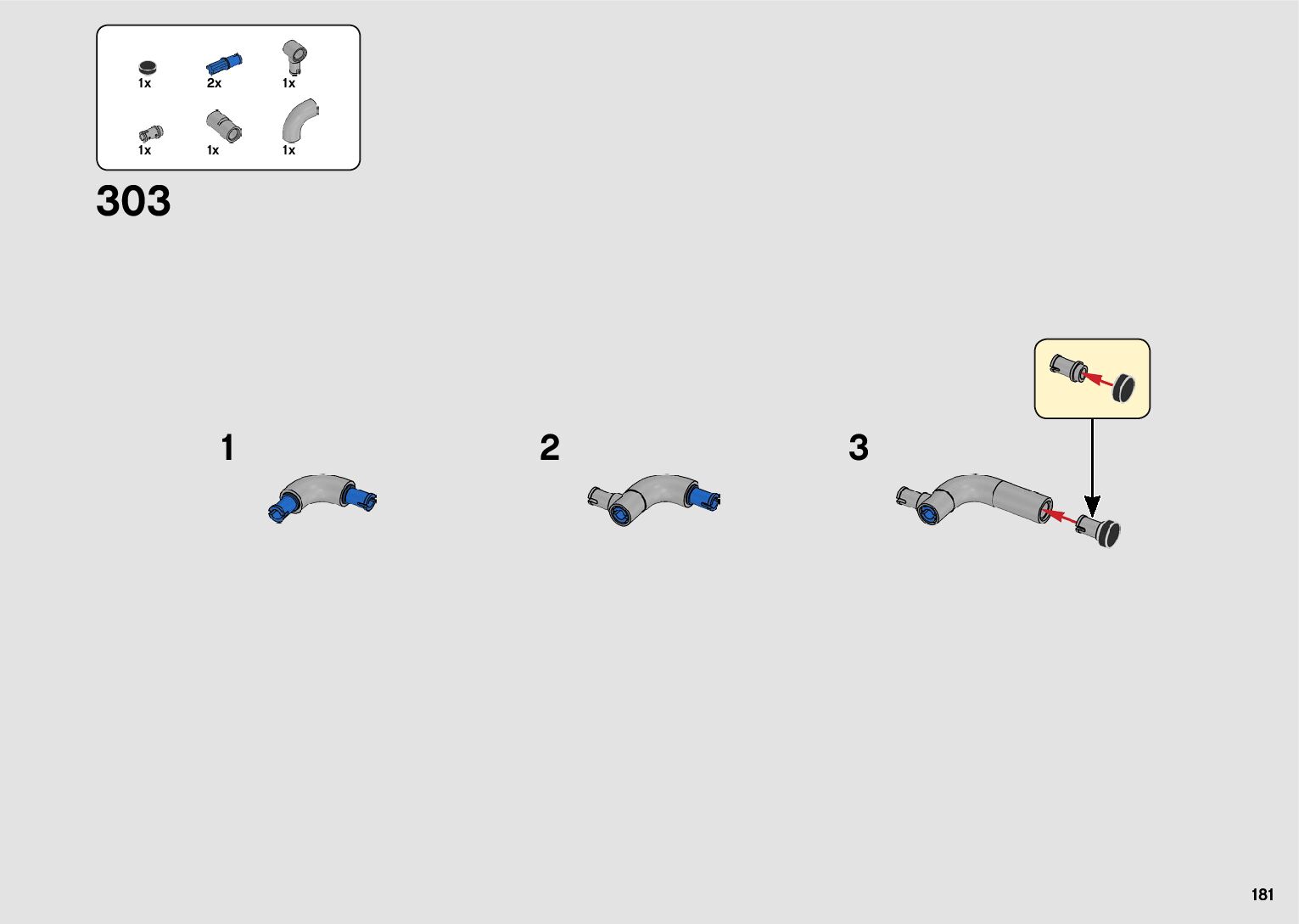 1x 2x 1x

1x 1x 1x

303

1

2

3

181