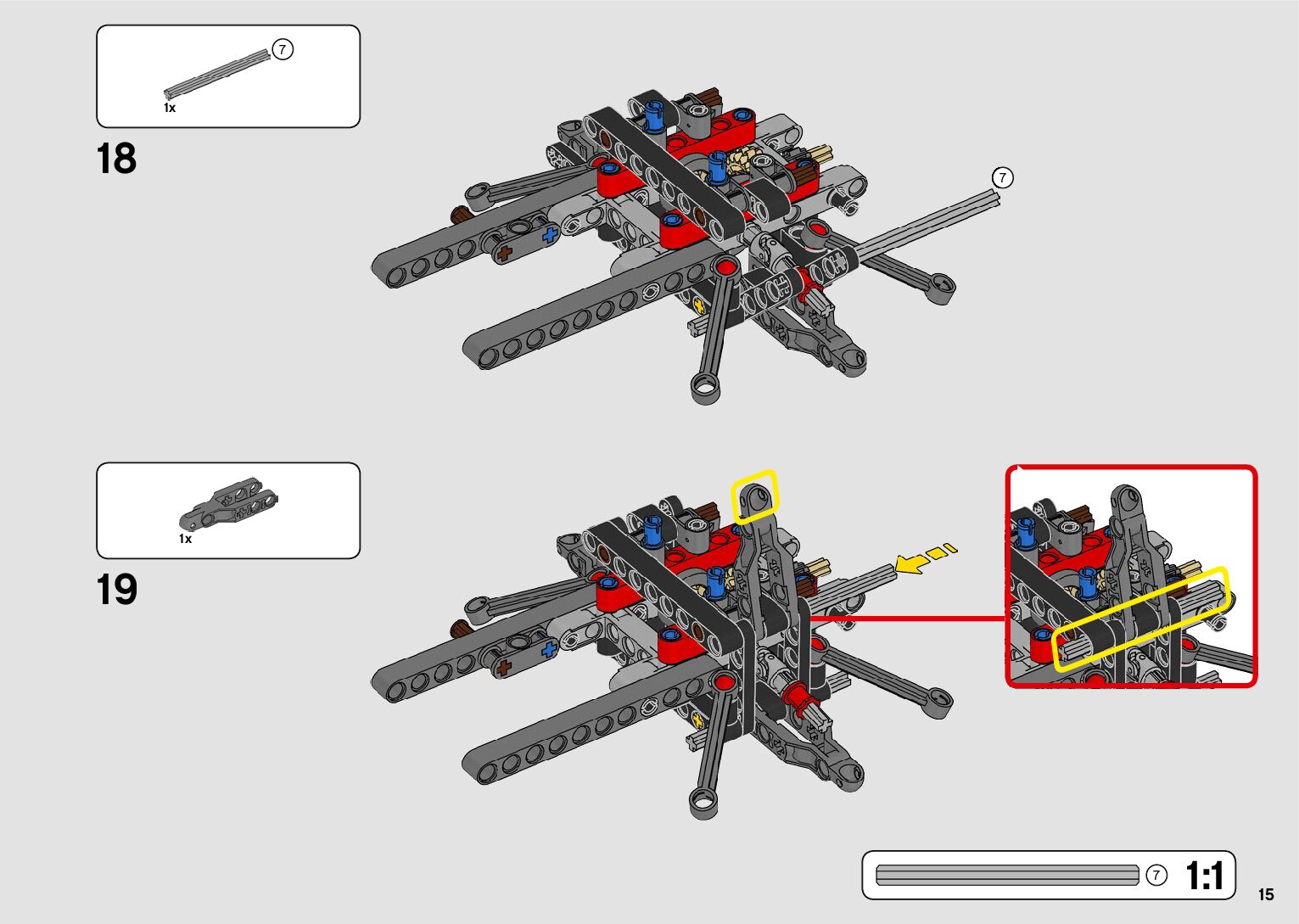 7
1x
18
7
1x
19
7
1:1
15